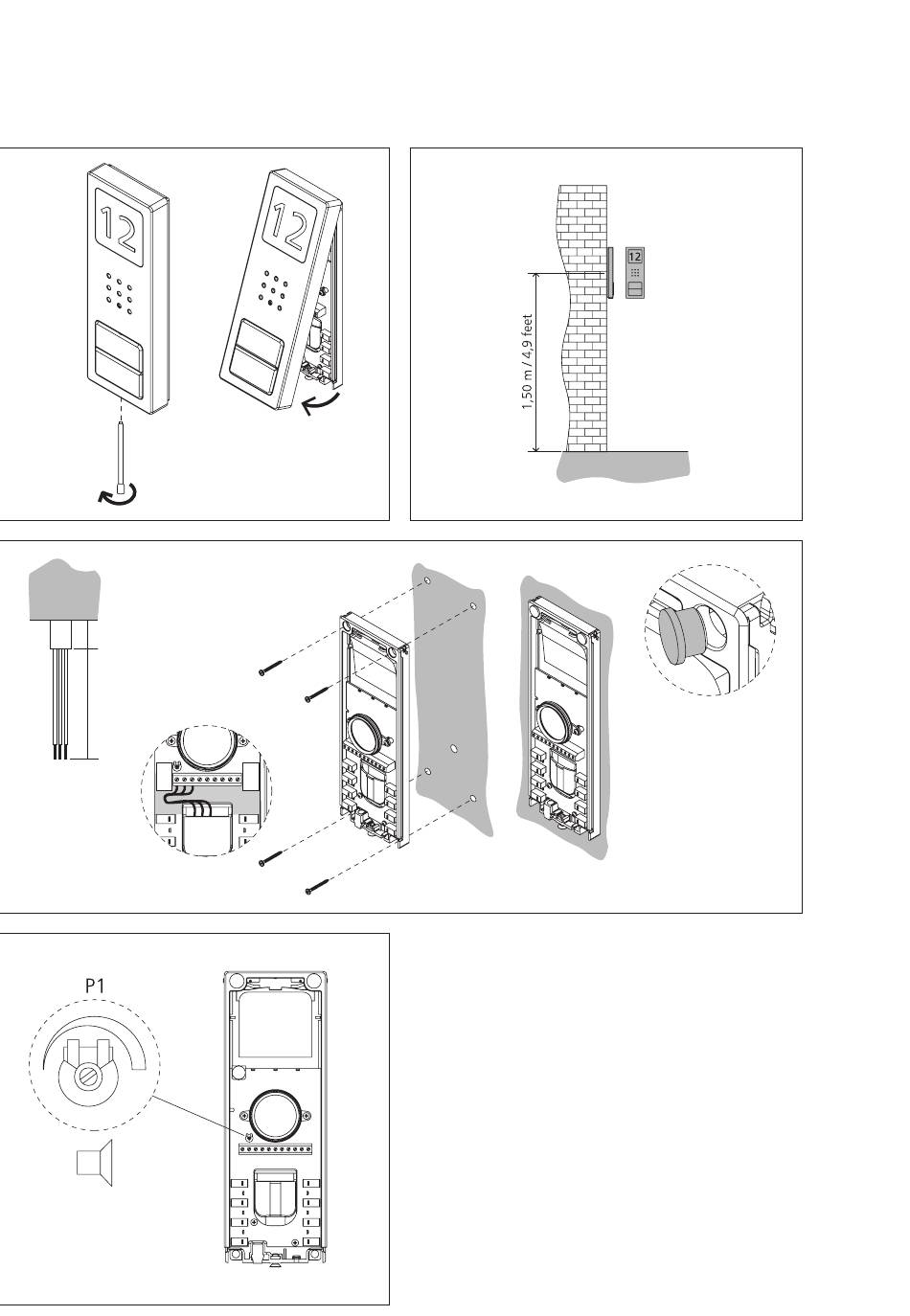 12

12

12

1,50 m / 4,9 feet

P1