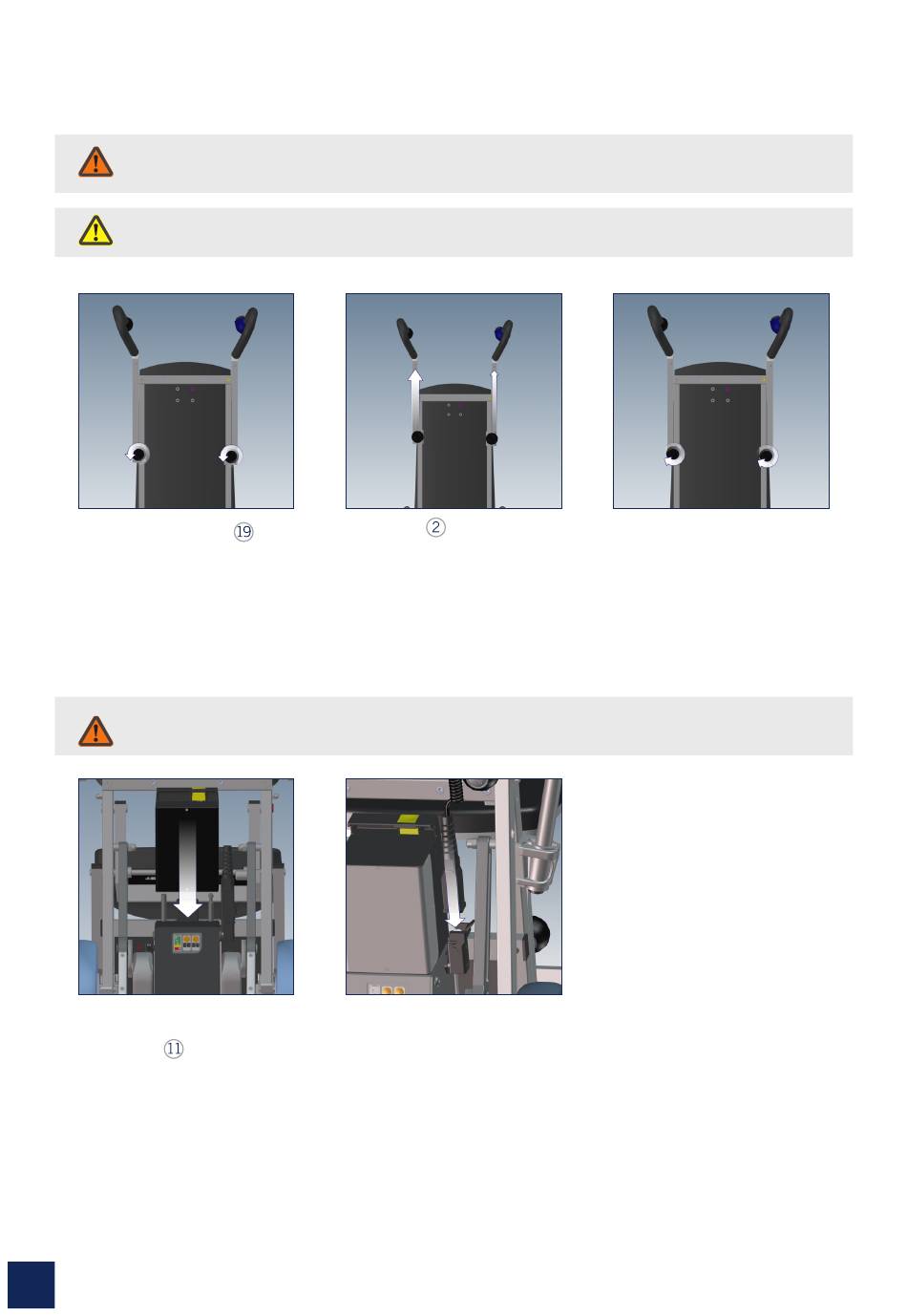 ⑲

②

⑪