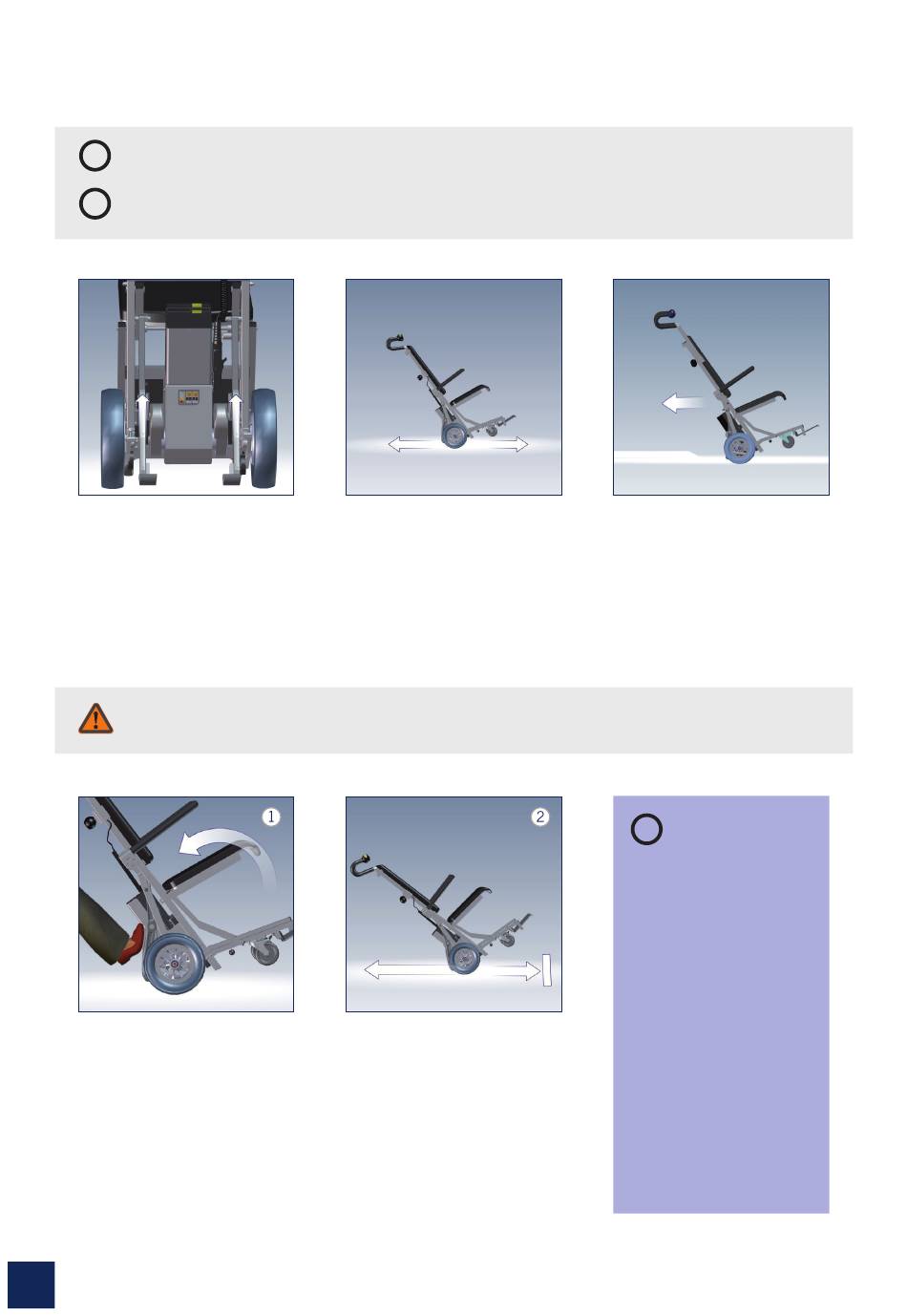 1

2