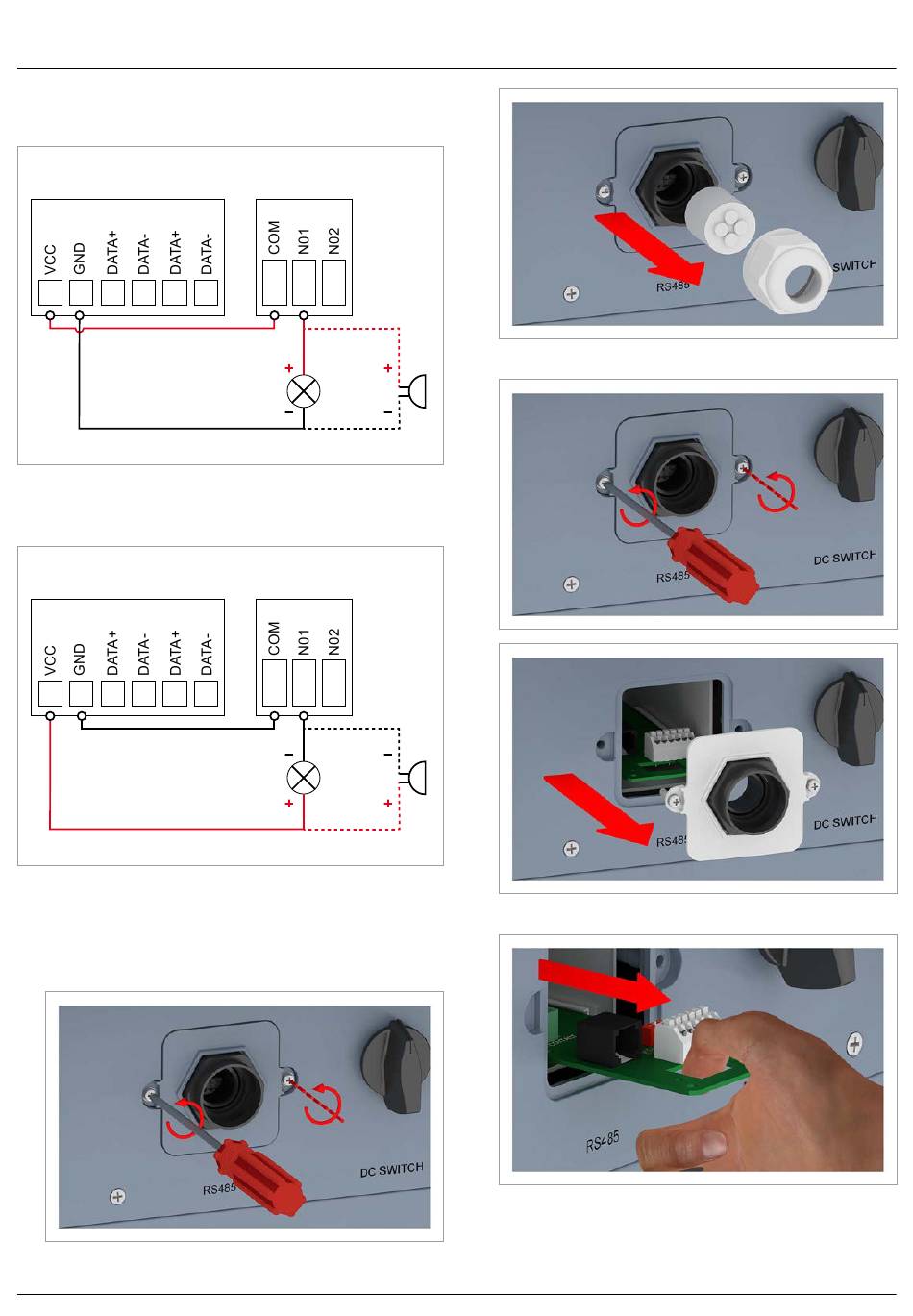 VCC
GND
DATA+
DATA-
DATA+
DATA-
COM
N01
N02
+
-
+
-

VCC
GND
DATA+
DATA-
DATA+
DATA-
COM
N01
N02
-
+
-
+

RS485
DC SWITCH

RS485
SWITCH

RS485
DC SWITCH

RS485
DC SWITCH

RS485