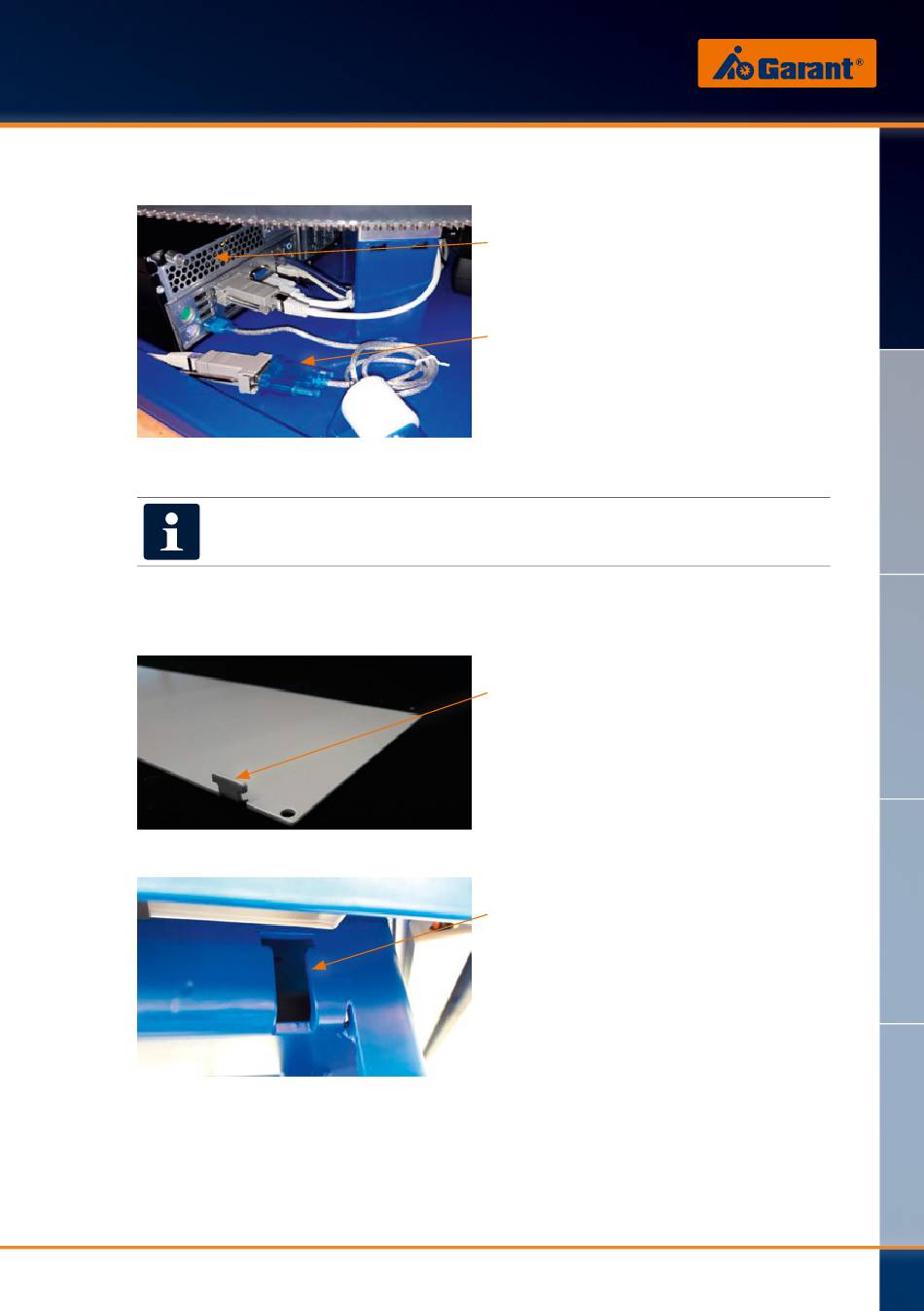 Garant®