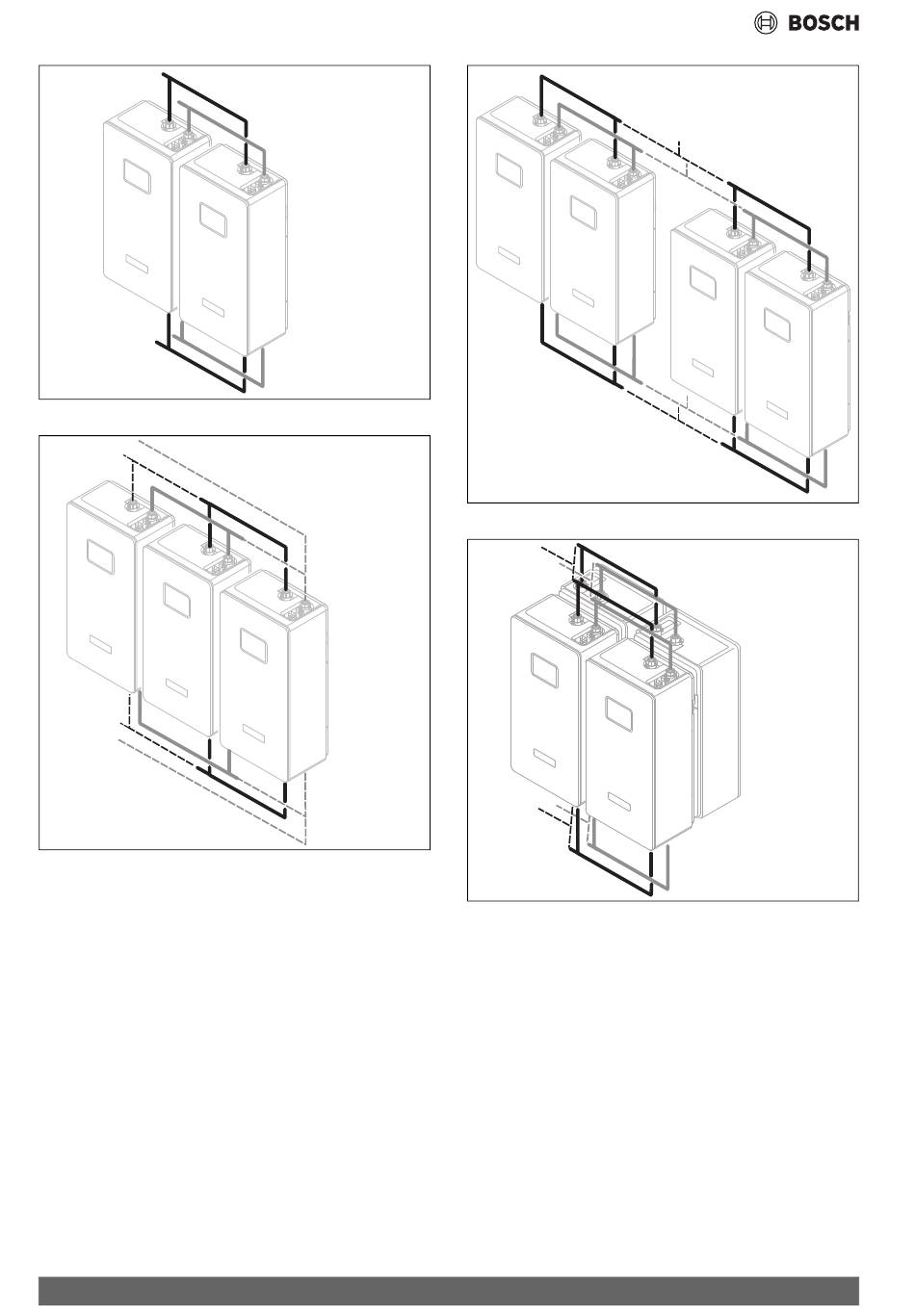 BOSCH