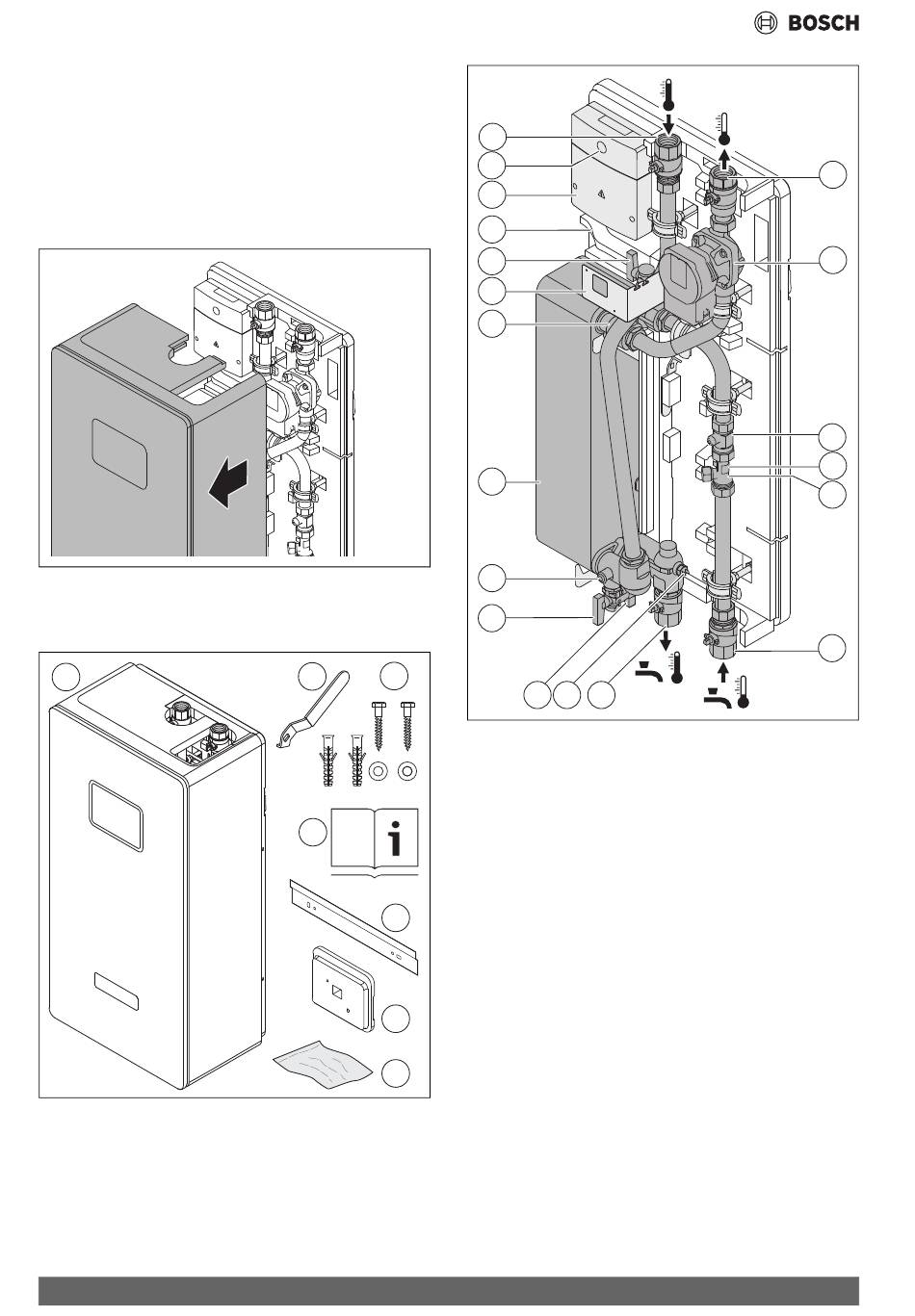 BOSCH

i