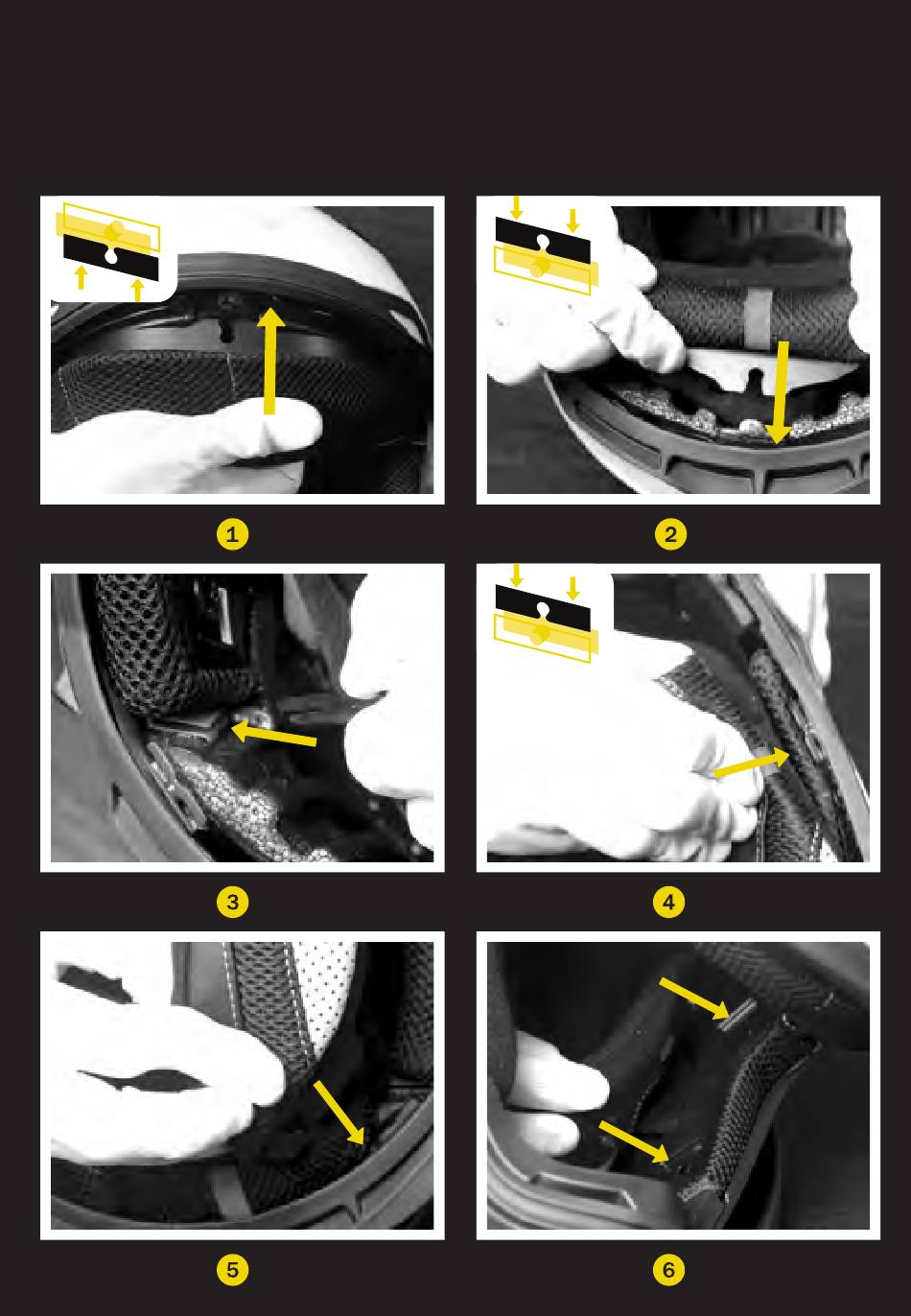 1

2

3

4

5

6