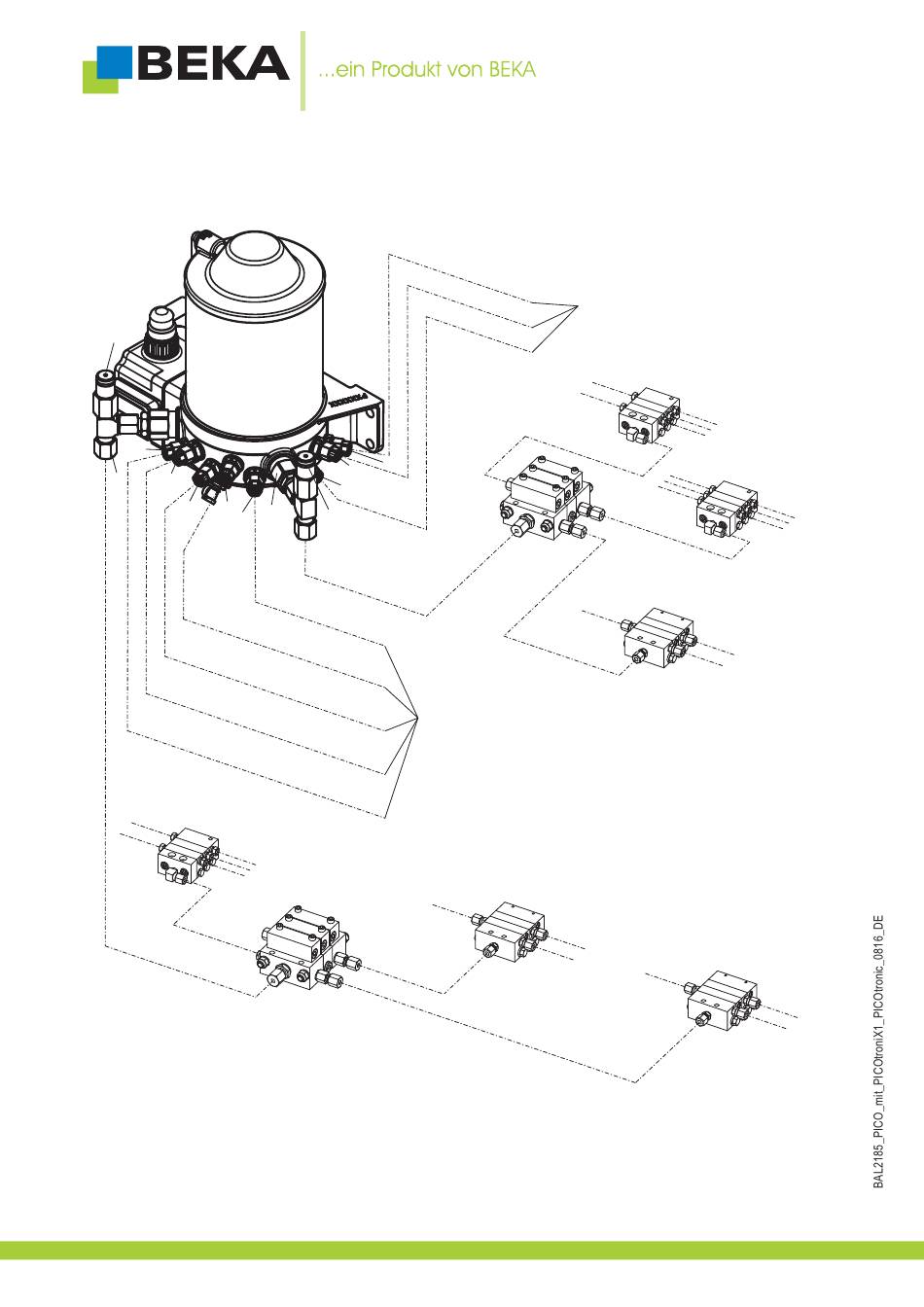 BEKA

...ein Produkt von BEKA

BAL2185_PICO_mit_PICOtroniX1_PICOtronic_0816_DE