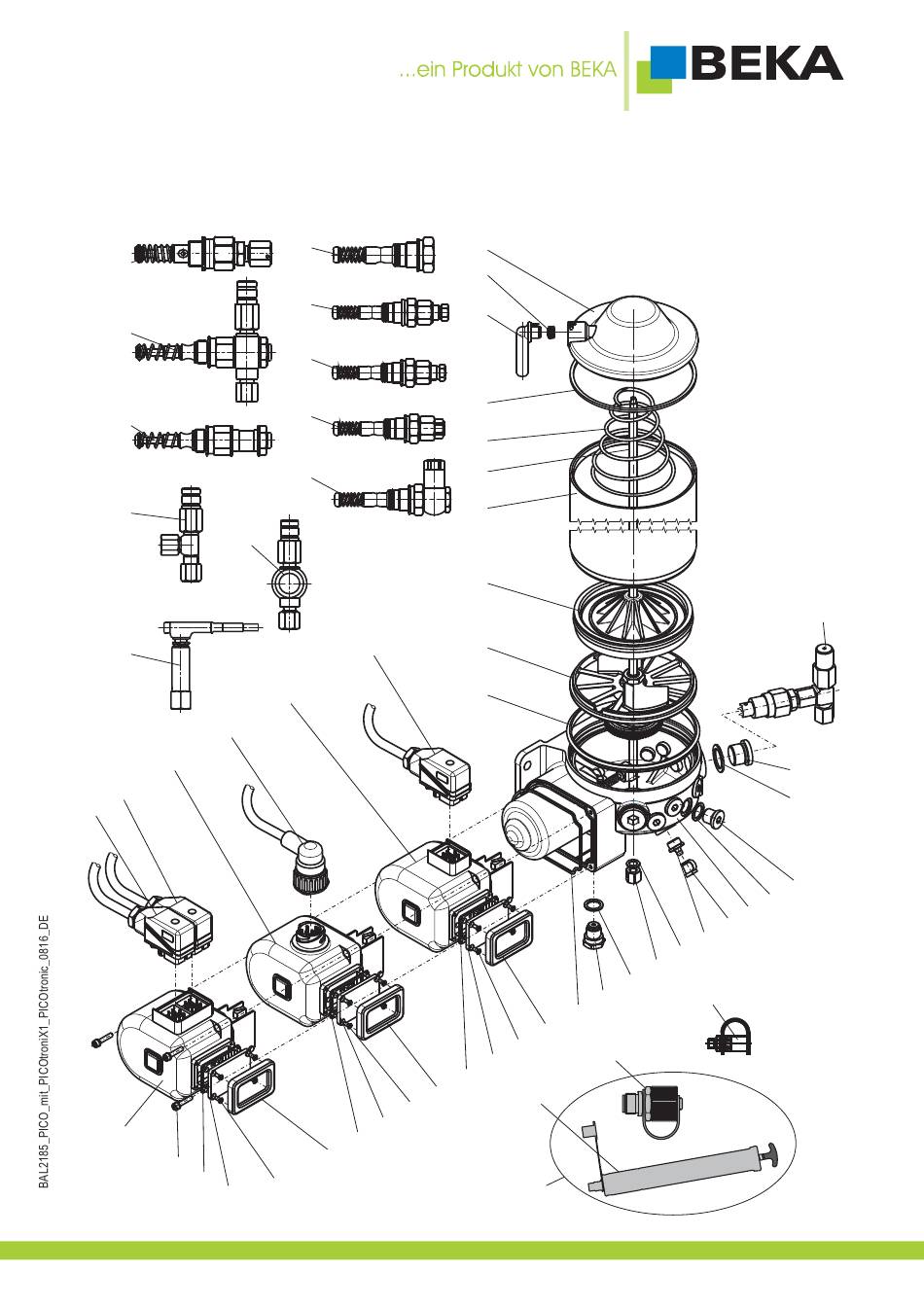 ...ein Produkt von BEKA

BEKA

BAL2185_PICO_mit_PICOtroniX1_PICOtronic_0816_DE