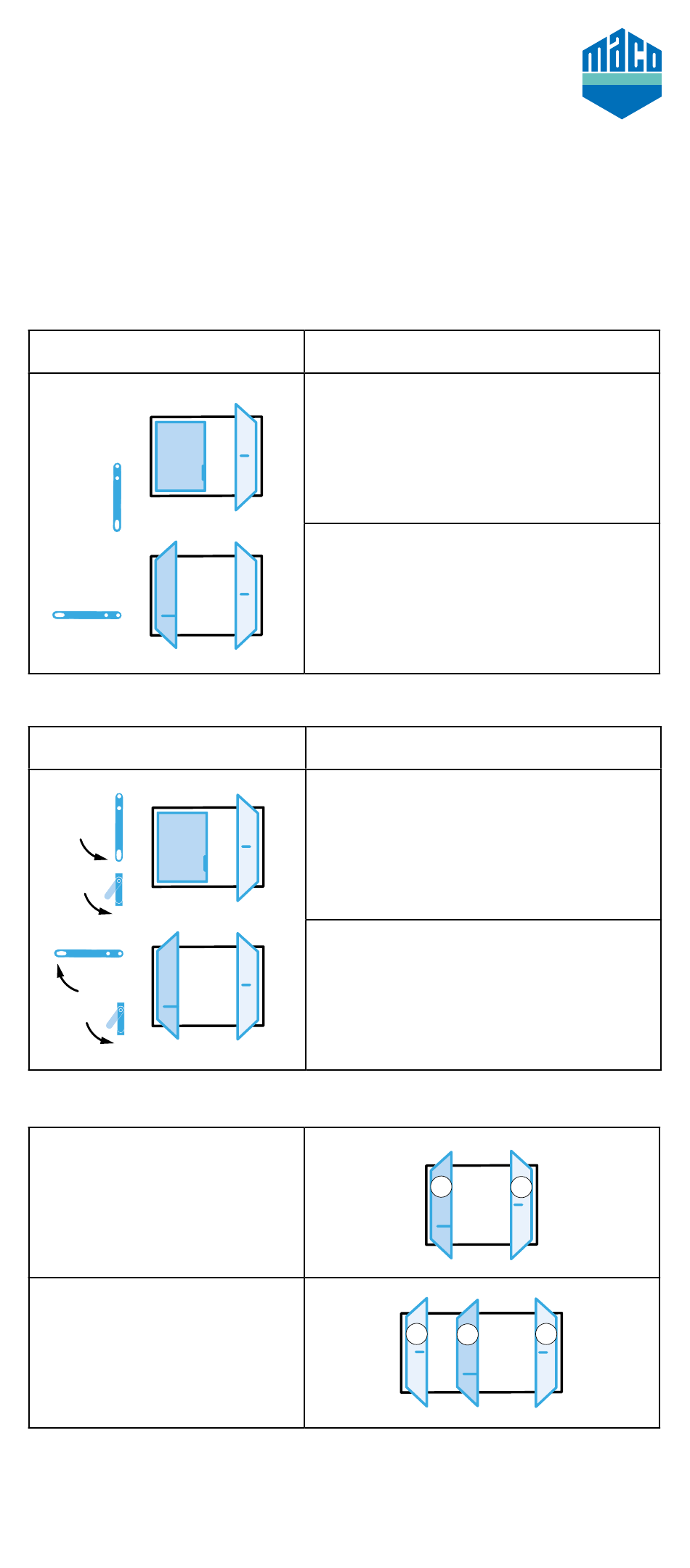 maco