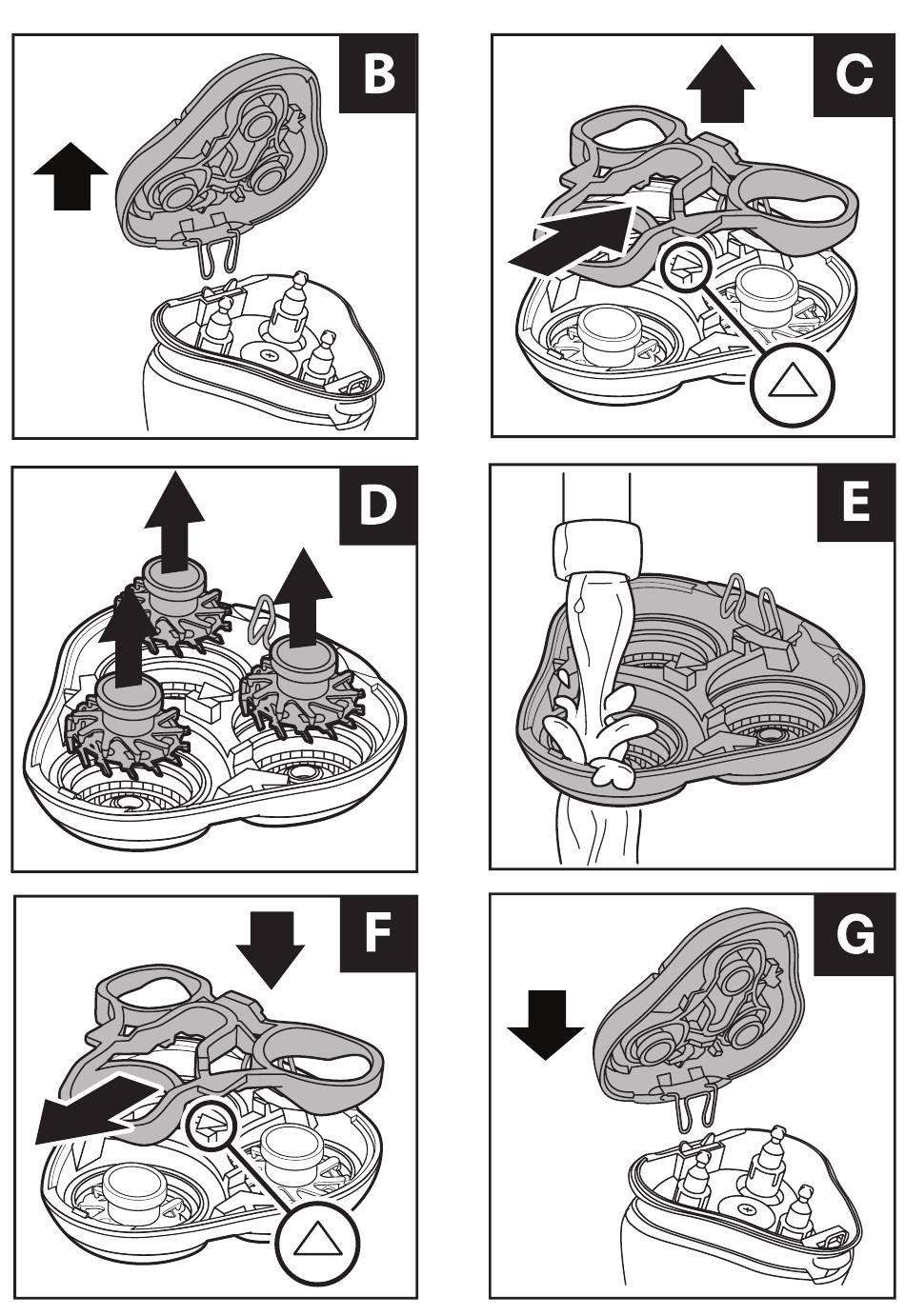 B

C

D

E

F

G