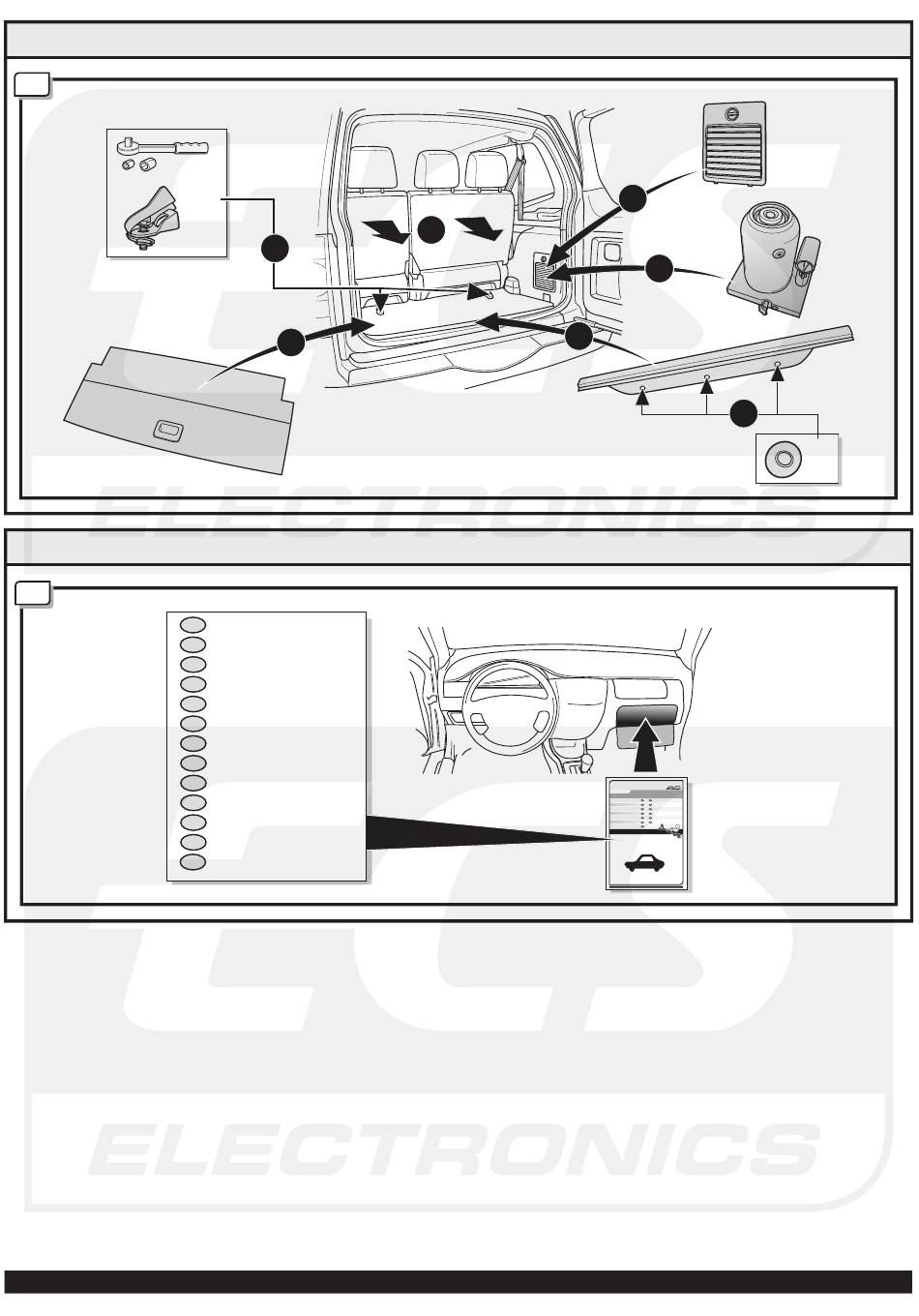 ECS
ELECTRONICS

ECS
ELECTRONICS