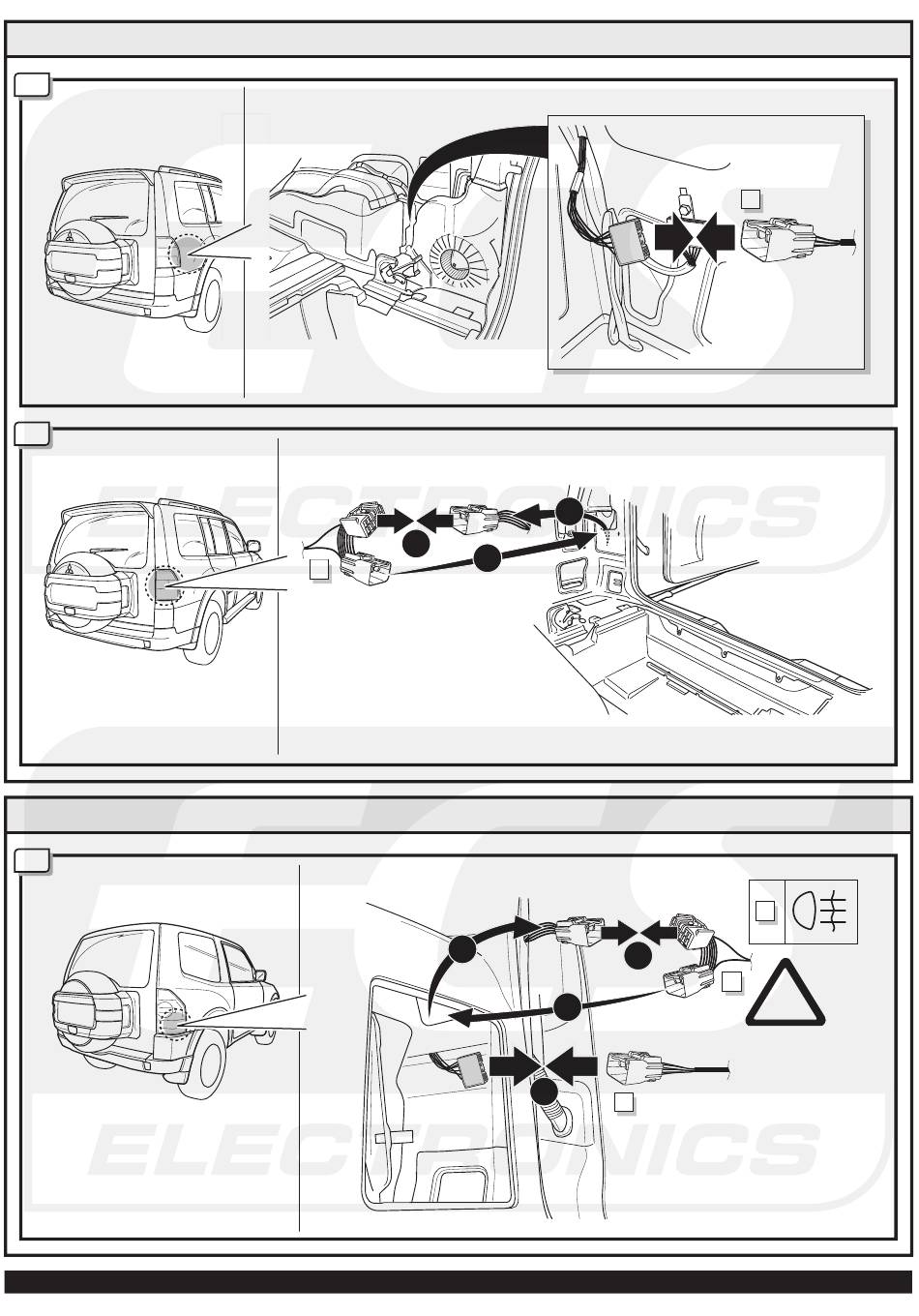 ECS
ELECTRONICS
ECS
ELECTRONICS