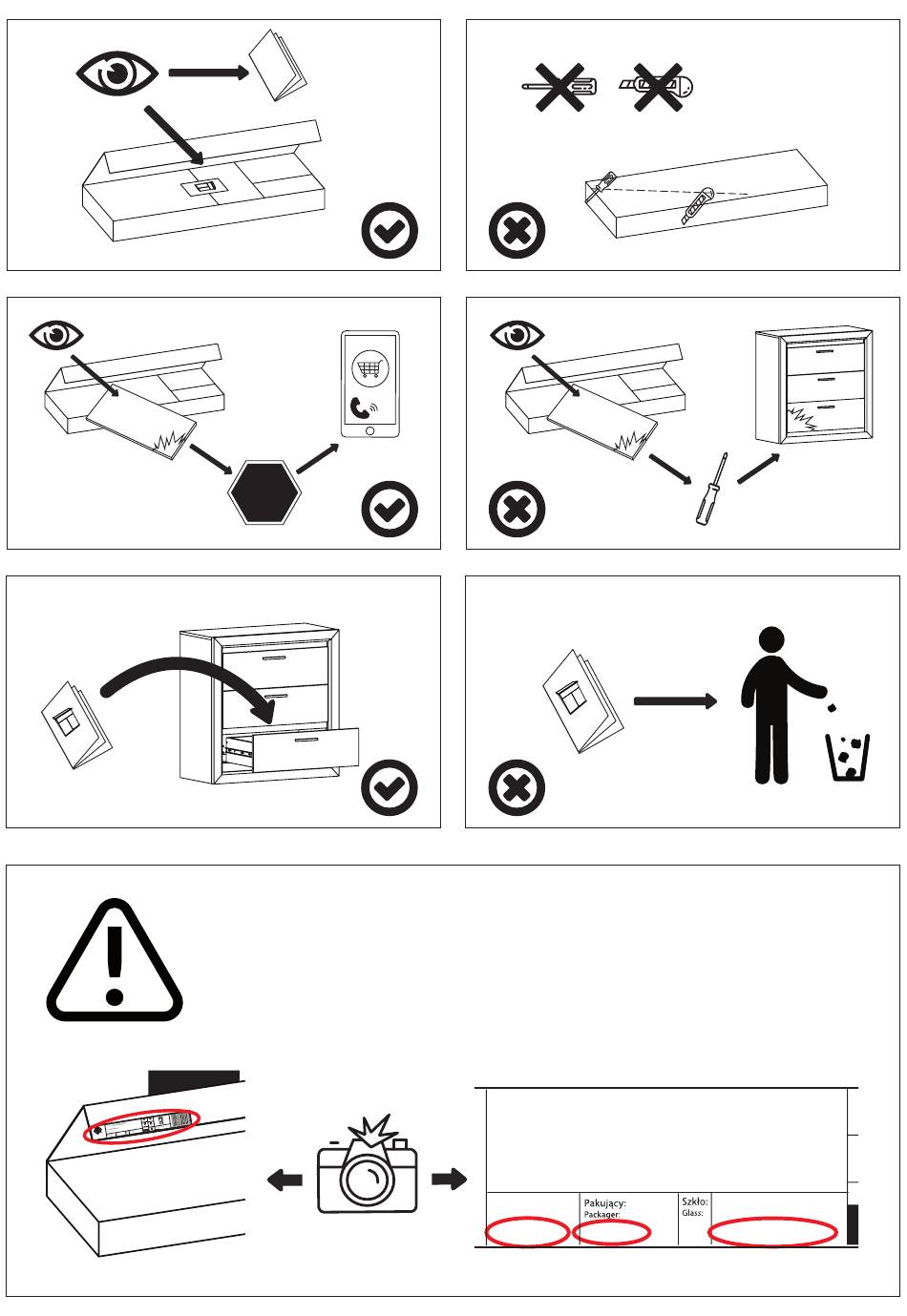 Pakujący:
Packager:

Szkło:
Glass: