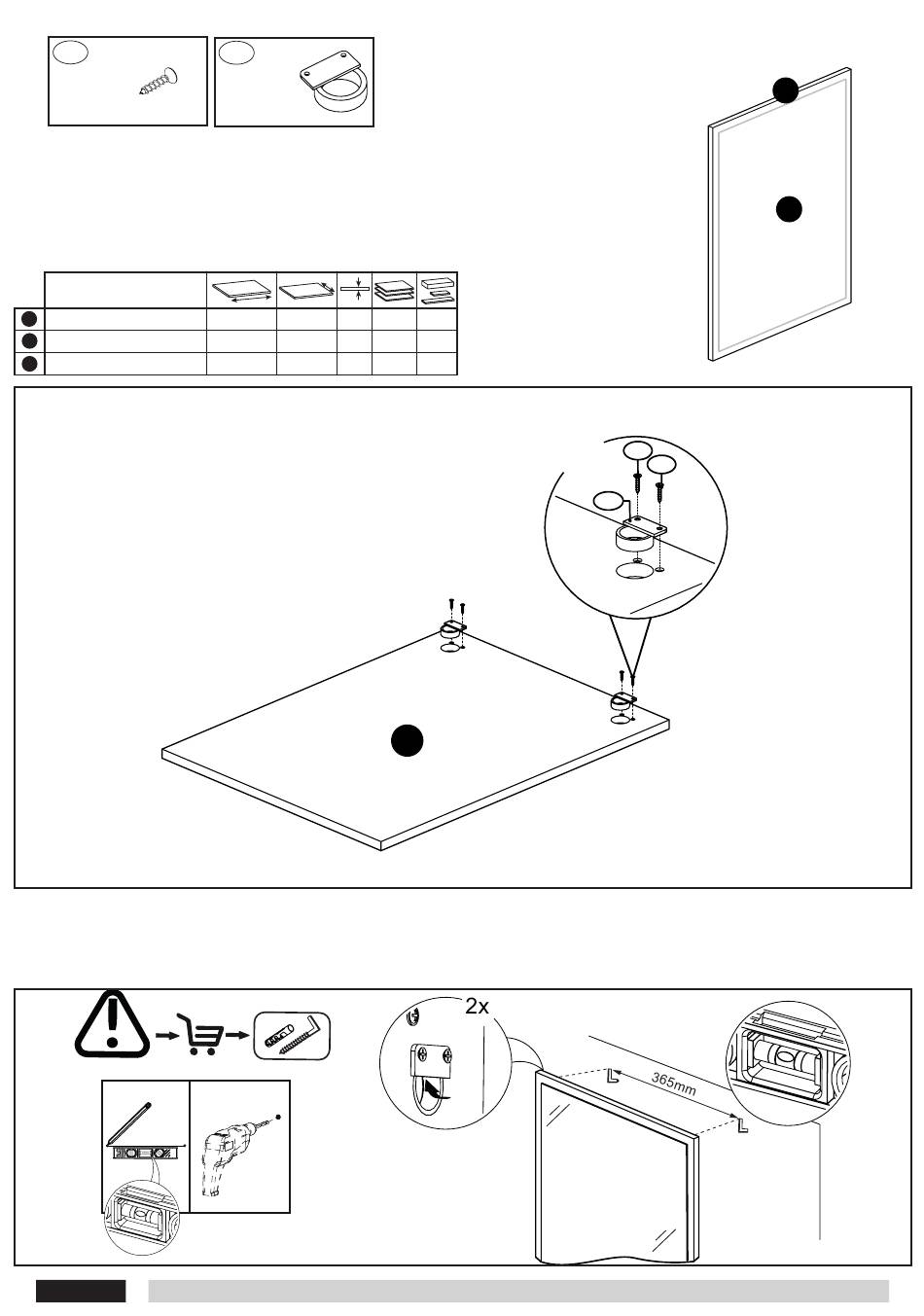 2x

365mm