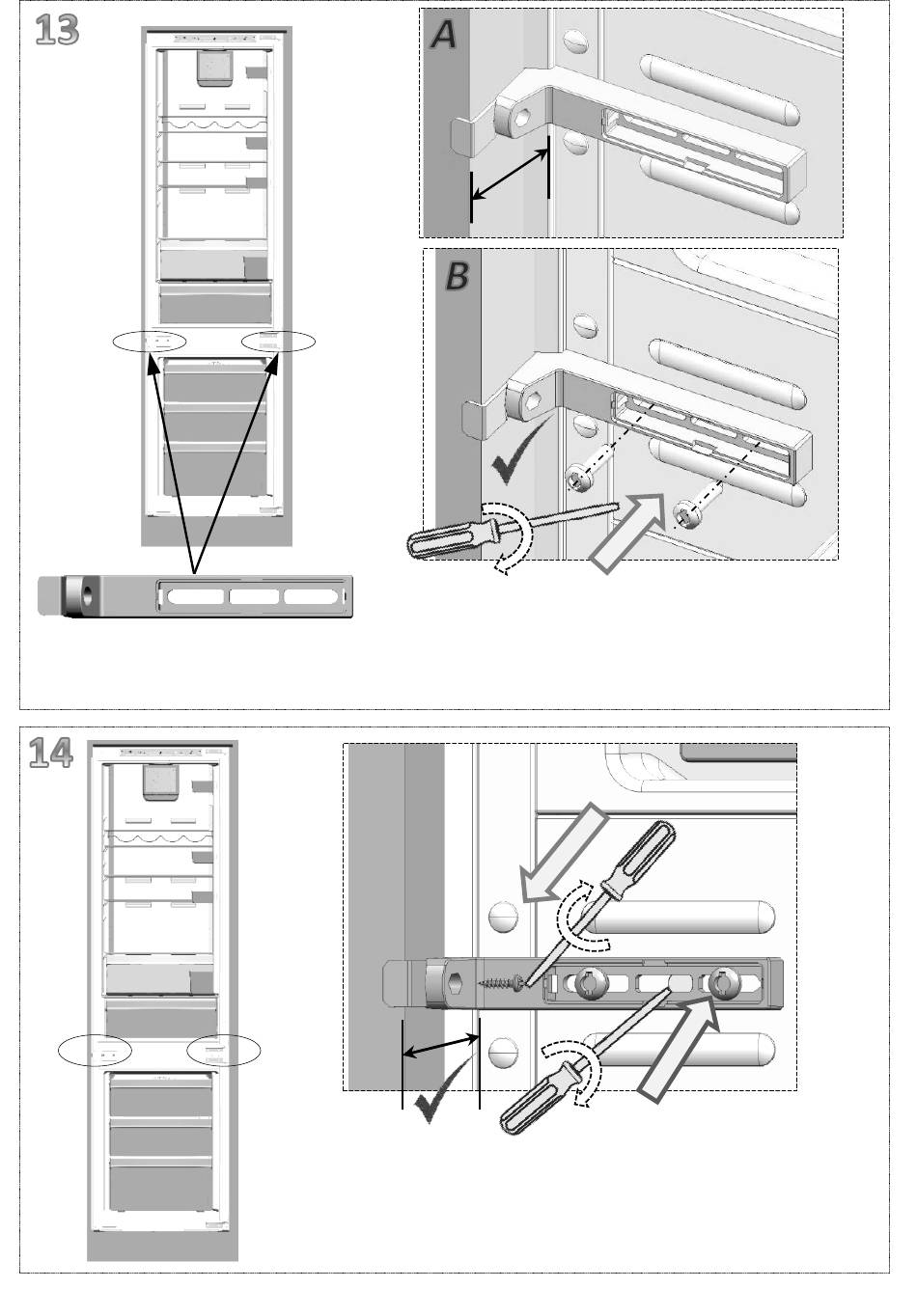 13

A

B

14