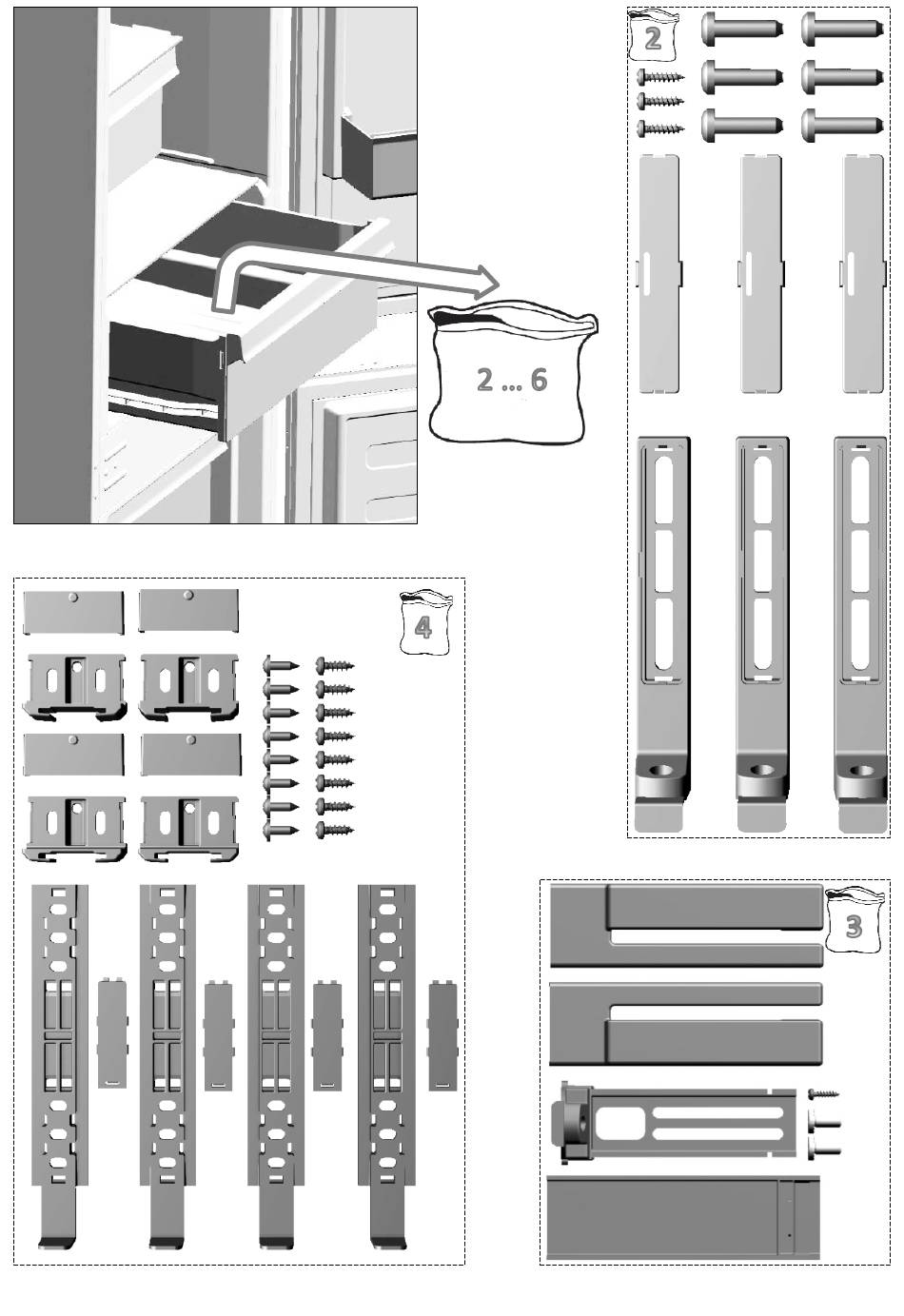 2 ... 6

2

4

3