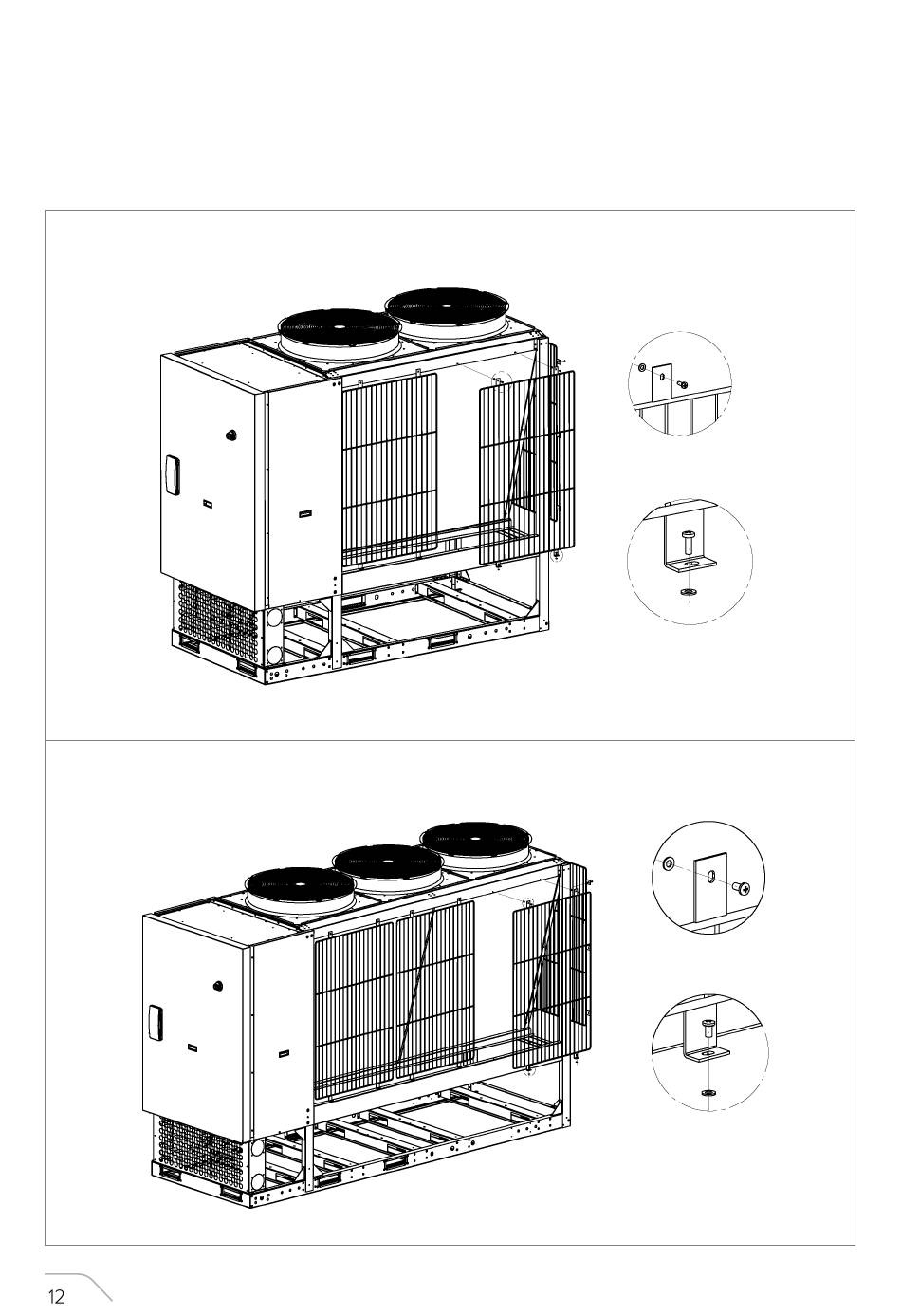 12