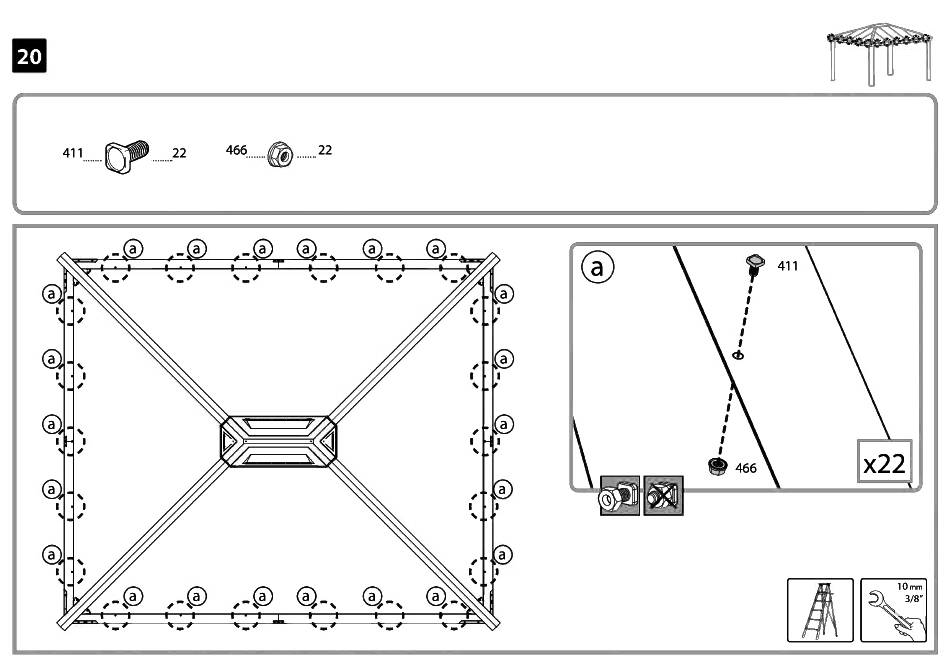 20

411 22 466 22

a a a a a a
a a
a a
a a
a a
a a
a a a a a a

a
411
466
x22

10 mm
3/8"