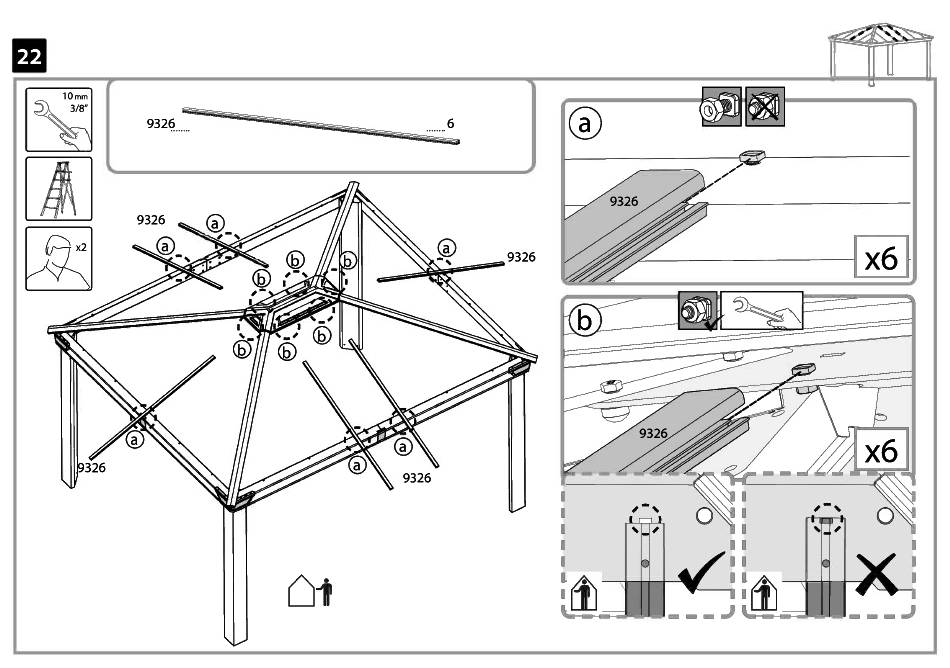 22

10 mm
3/8"

x2

9326
6

9326
a
a
b
b
b
b
b
b
a
9326
a
9326
a
a
9326

a
9326
x6

b
9326
x6