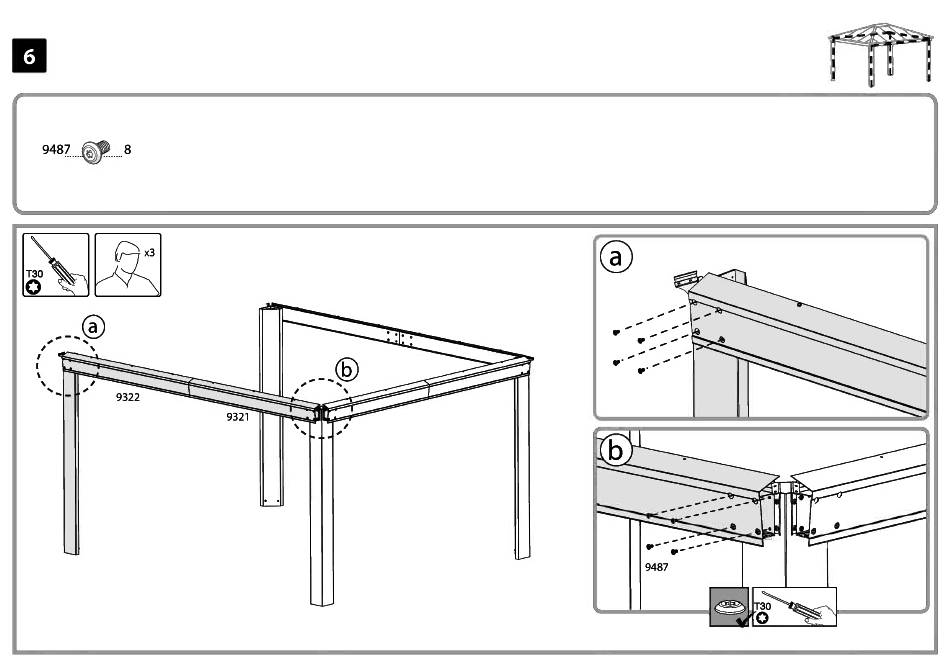 6

9487 8

T30

x3

a

b

9322

9321

a

b

9487

T30