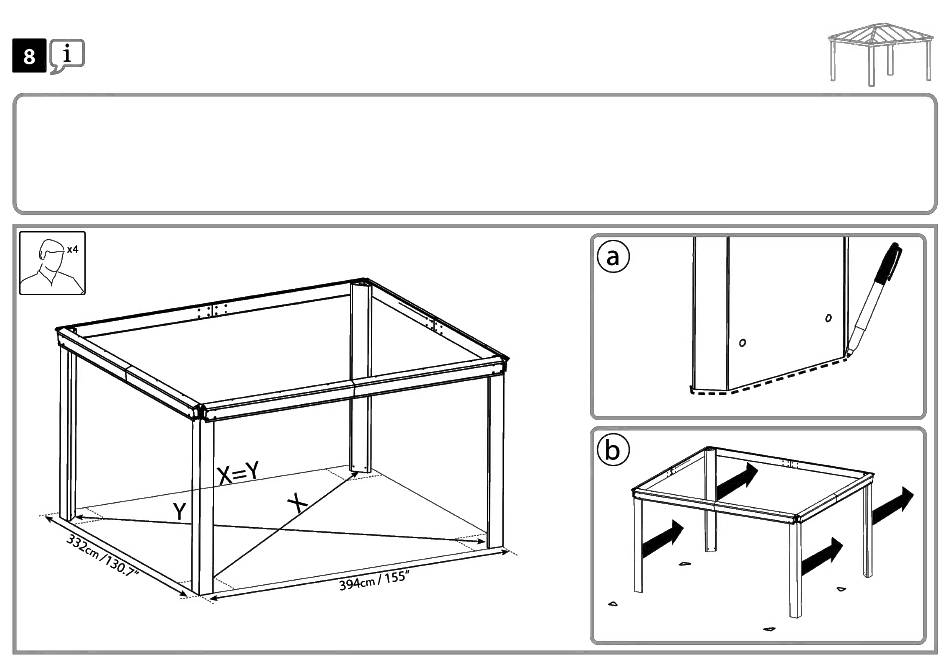 8 i

x4

X=Y

Y

X

332cm / 130.7"

394cm / 155"

a

b