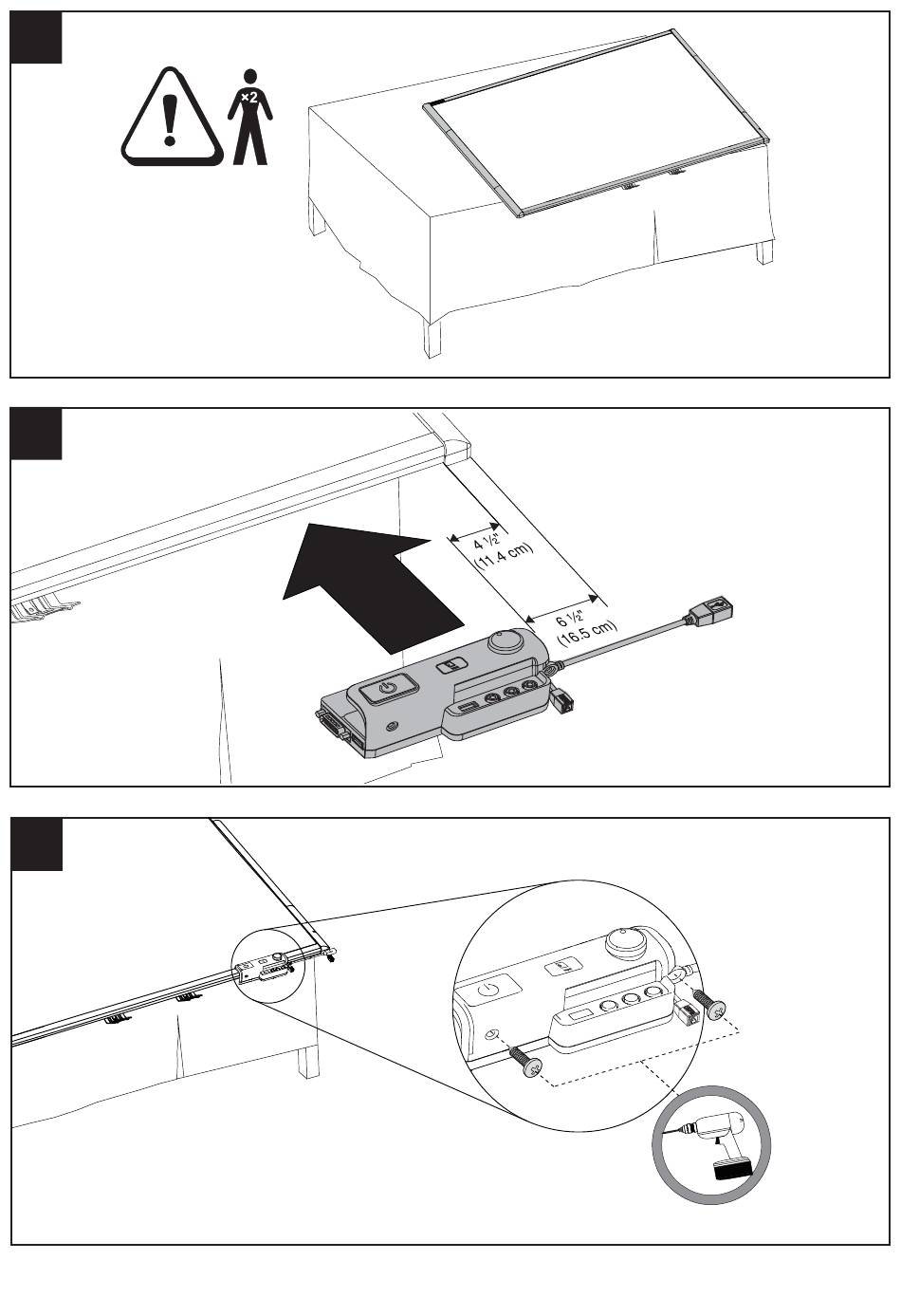 ×2

4 ½"
(11.4 cm)

6 ½"
(16.5 cm)