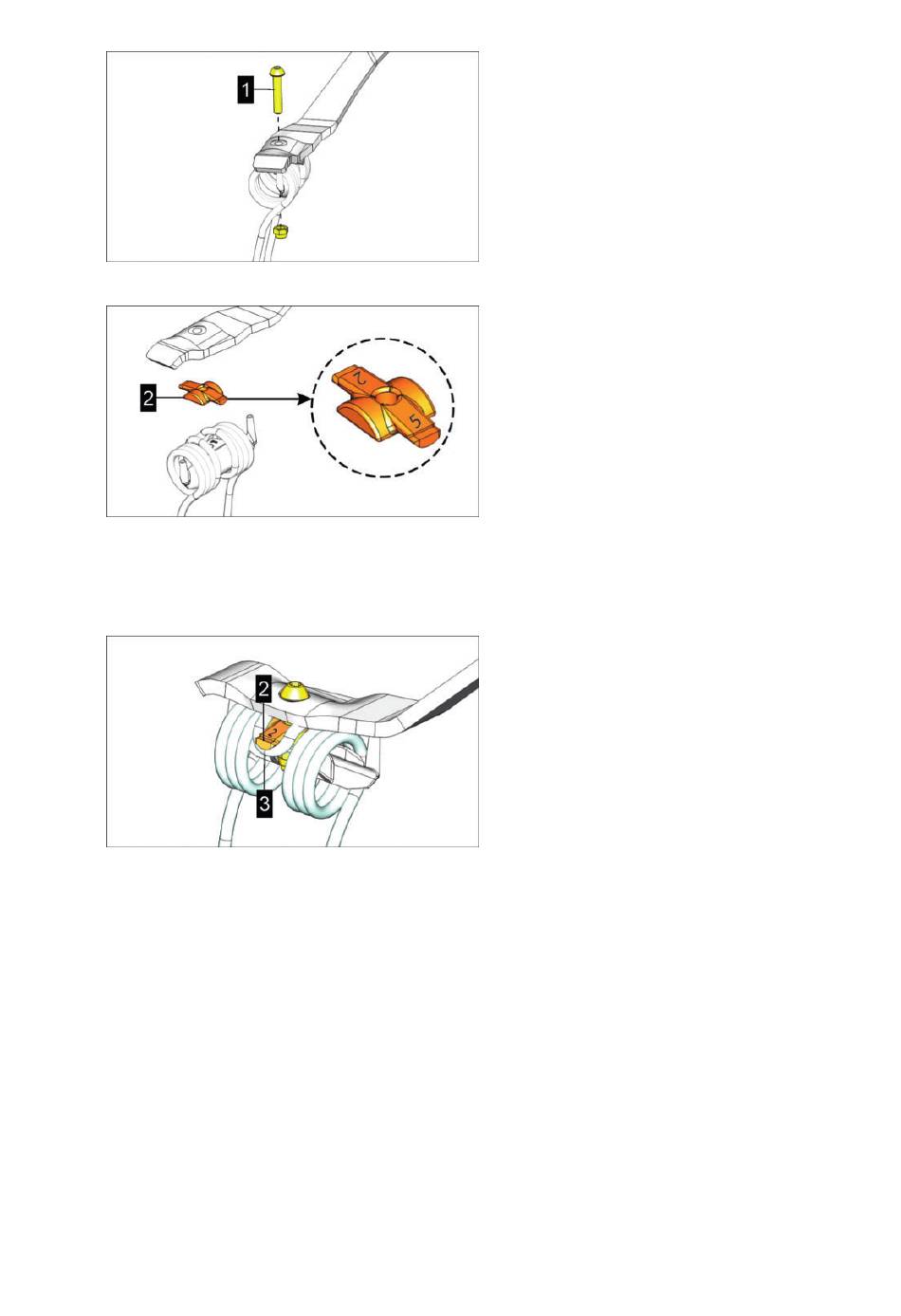 1

2

2

5

2

2

3