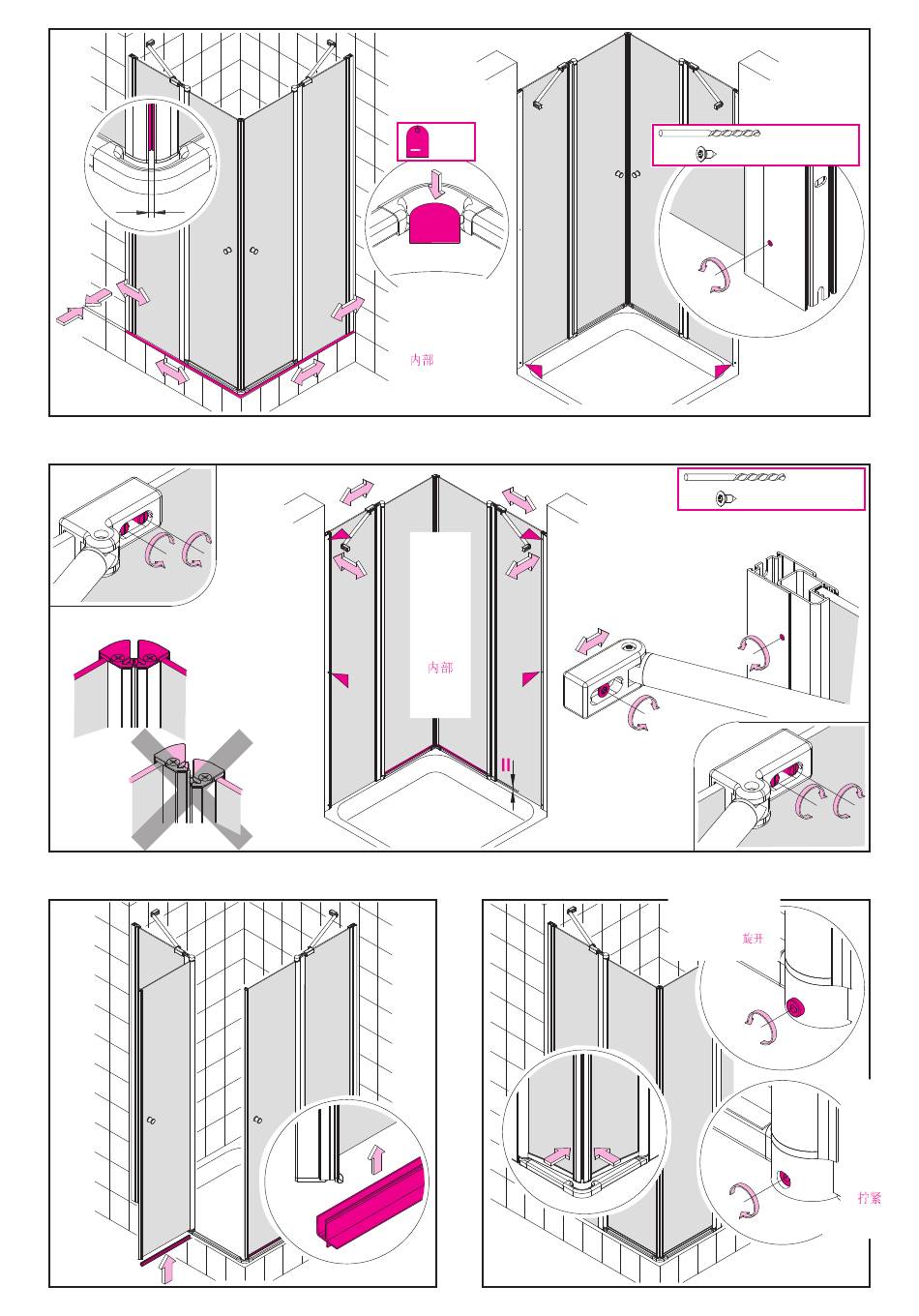 内部

内部

旋开

拧紧