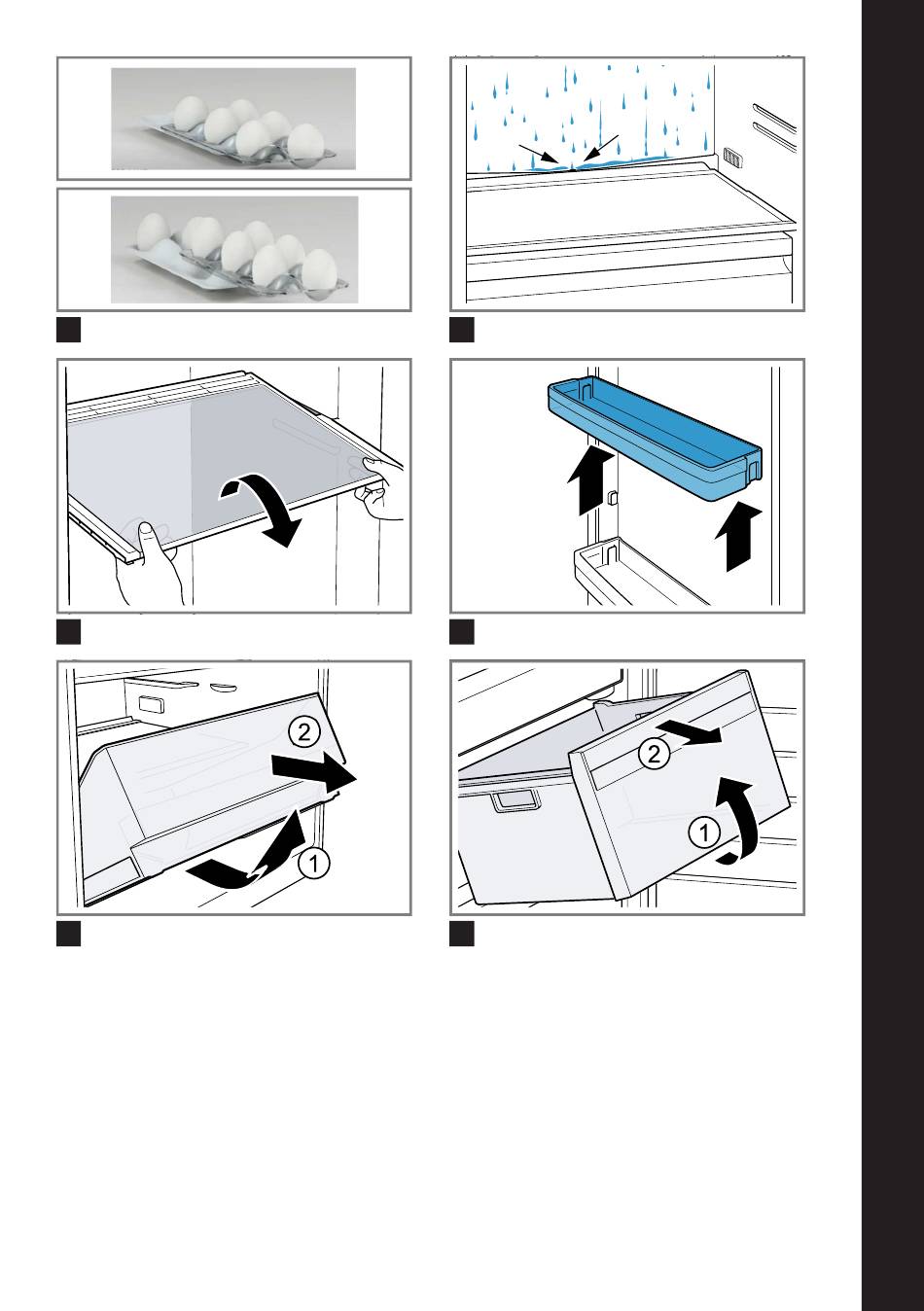 2
1
2
1