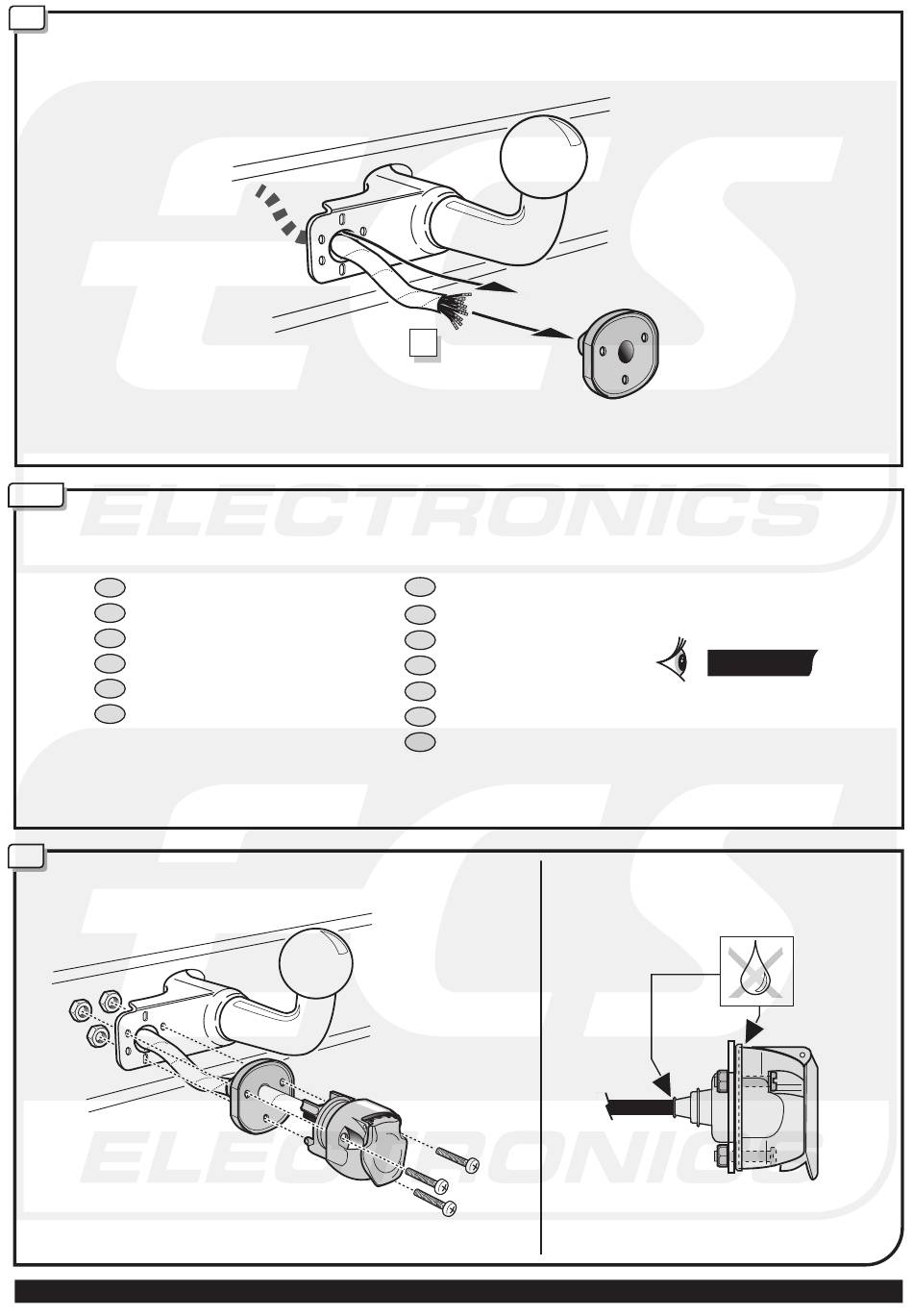 ECS ELECTRONICS

ECS ELECTRONICS