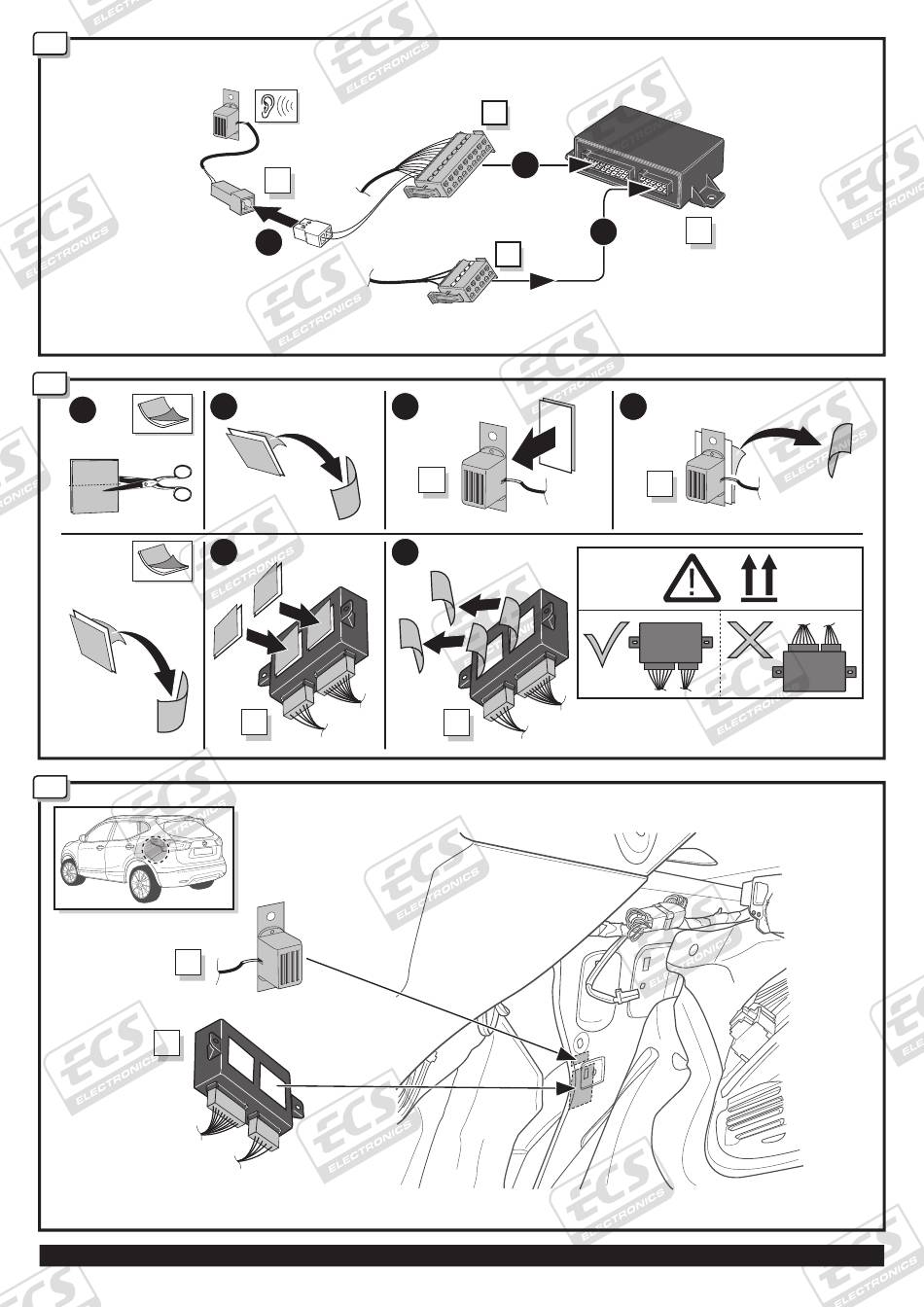 ECS
ELECTRONICS