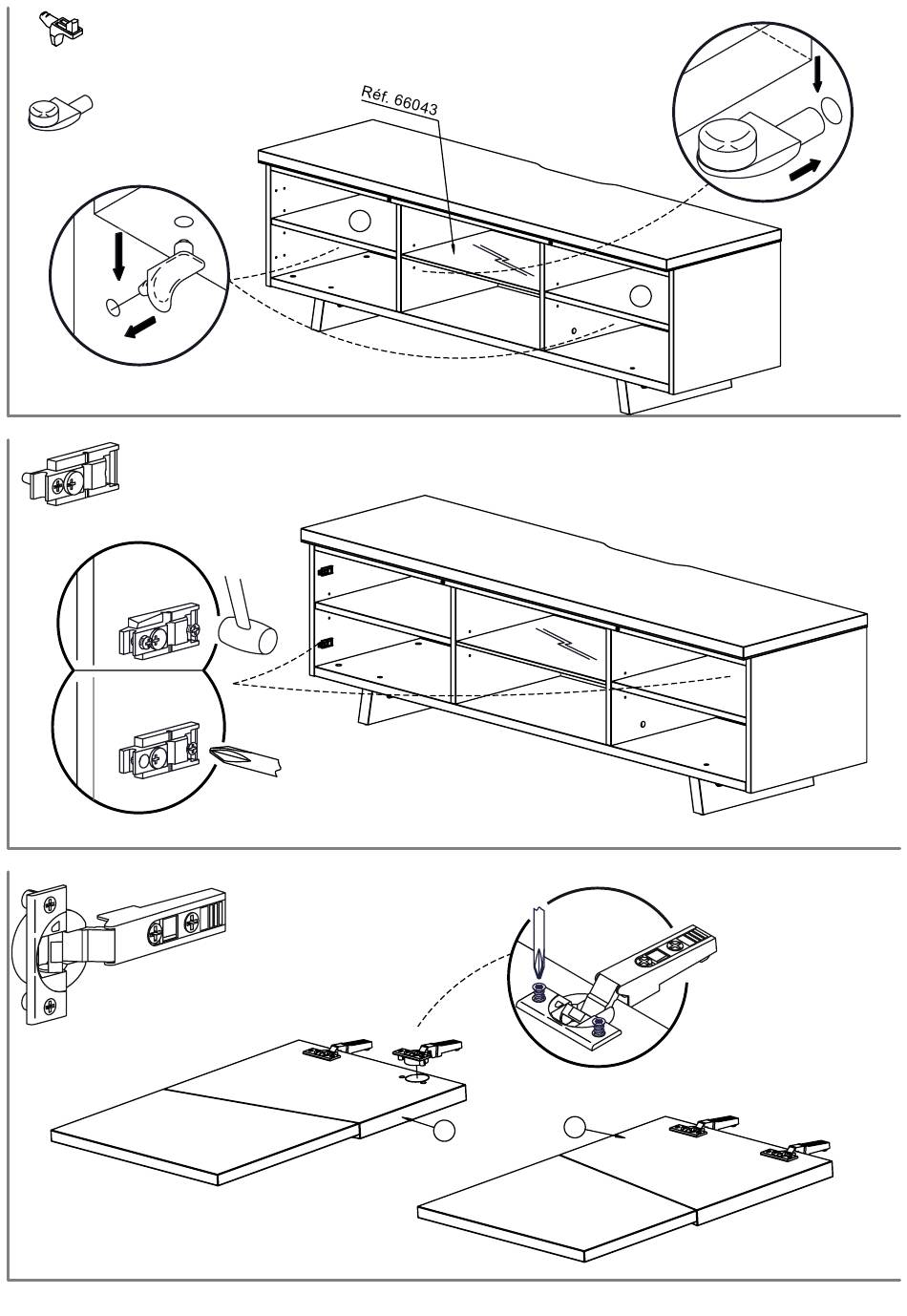 Réf. 66043