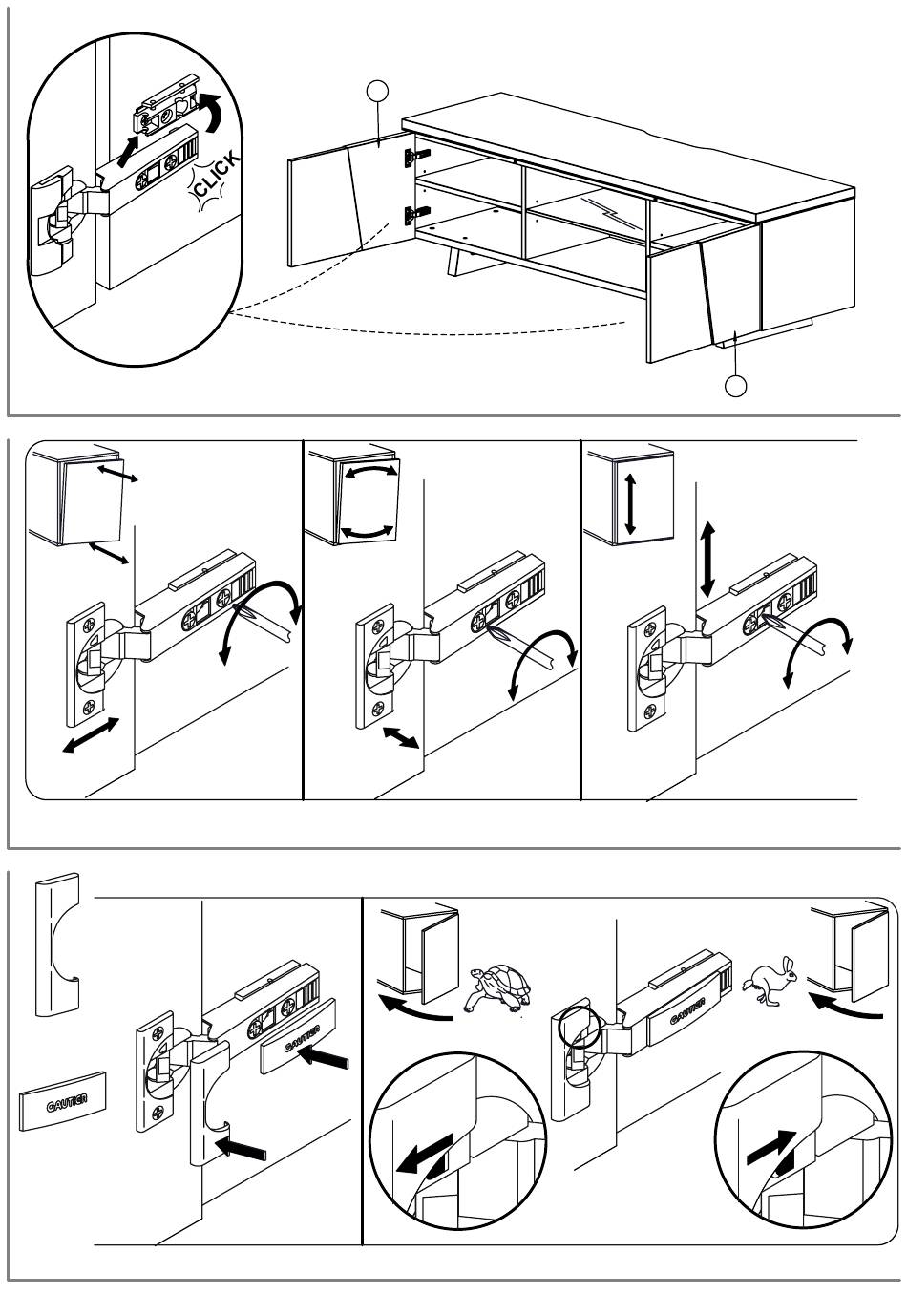 CLICK

GAUTIER

GAUTIER

GAUTIER