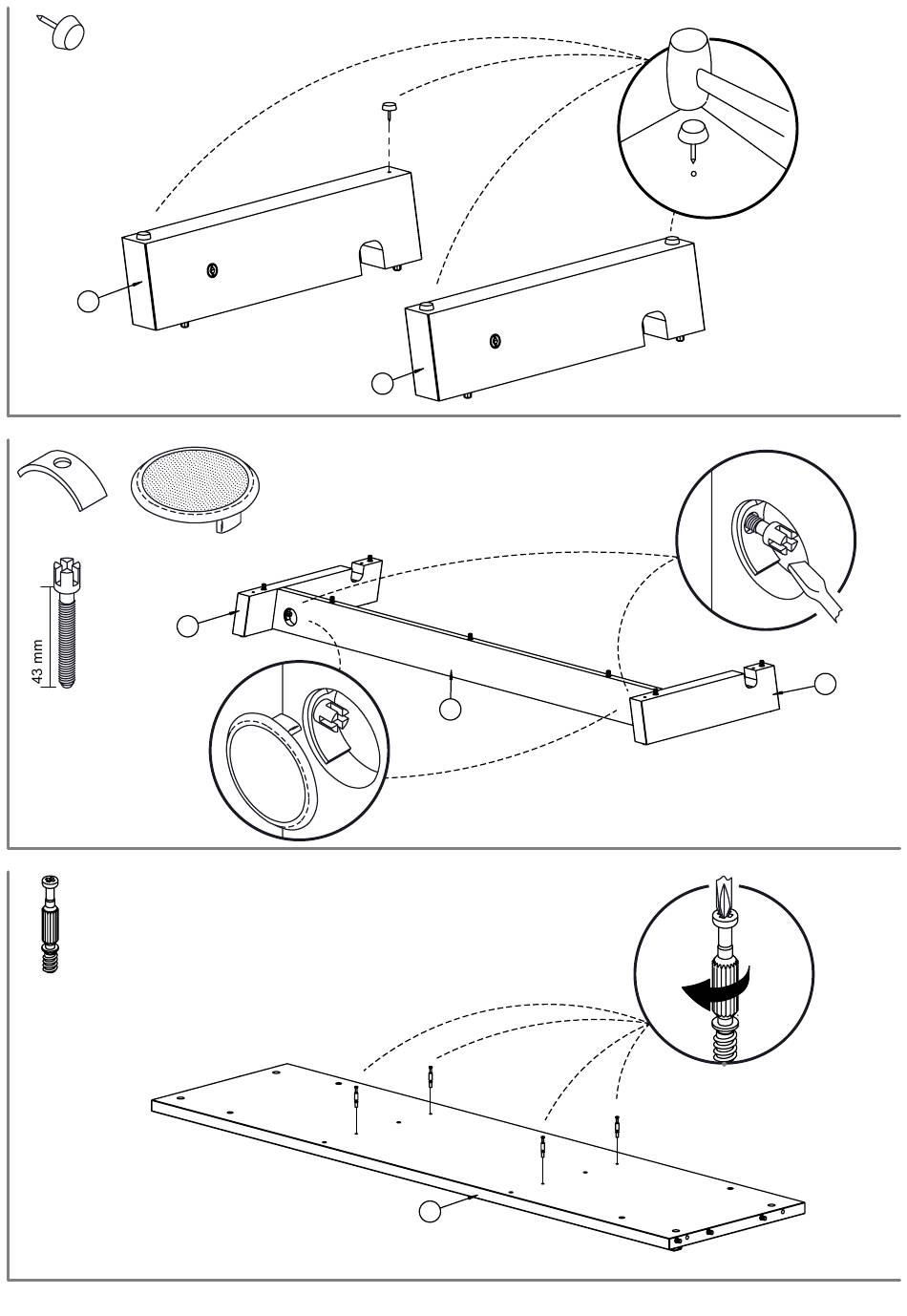 43 mm