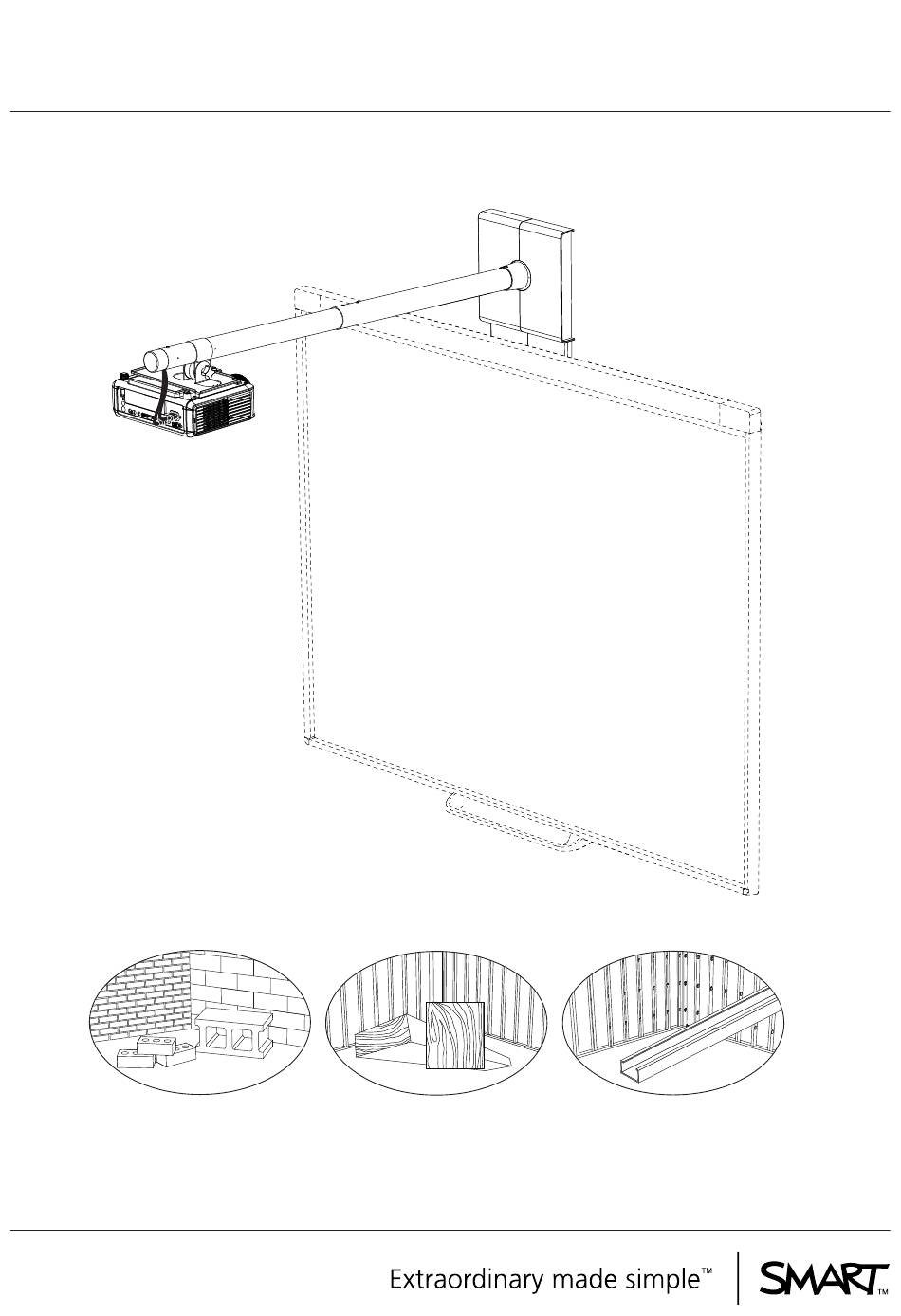 Extraordinary made simple™

SMART™