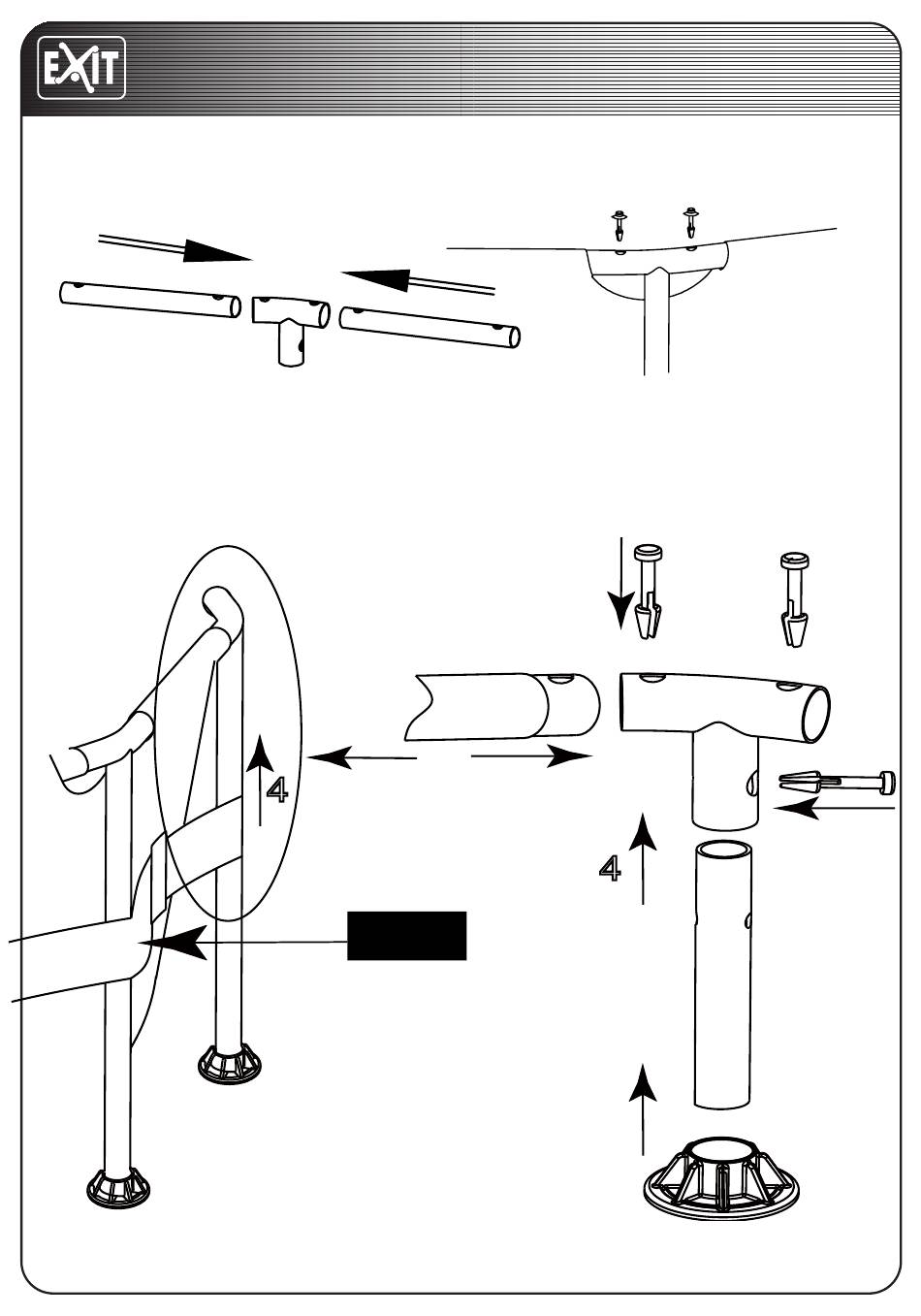 EXIT

4

4