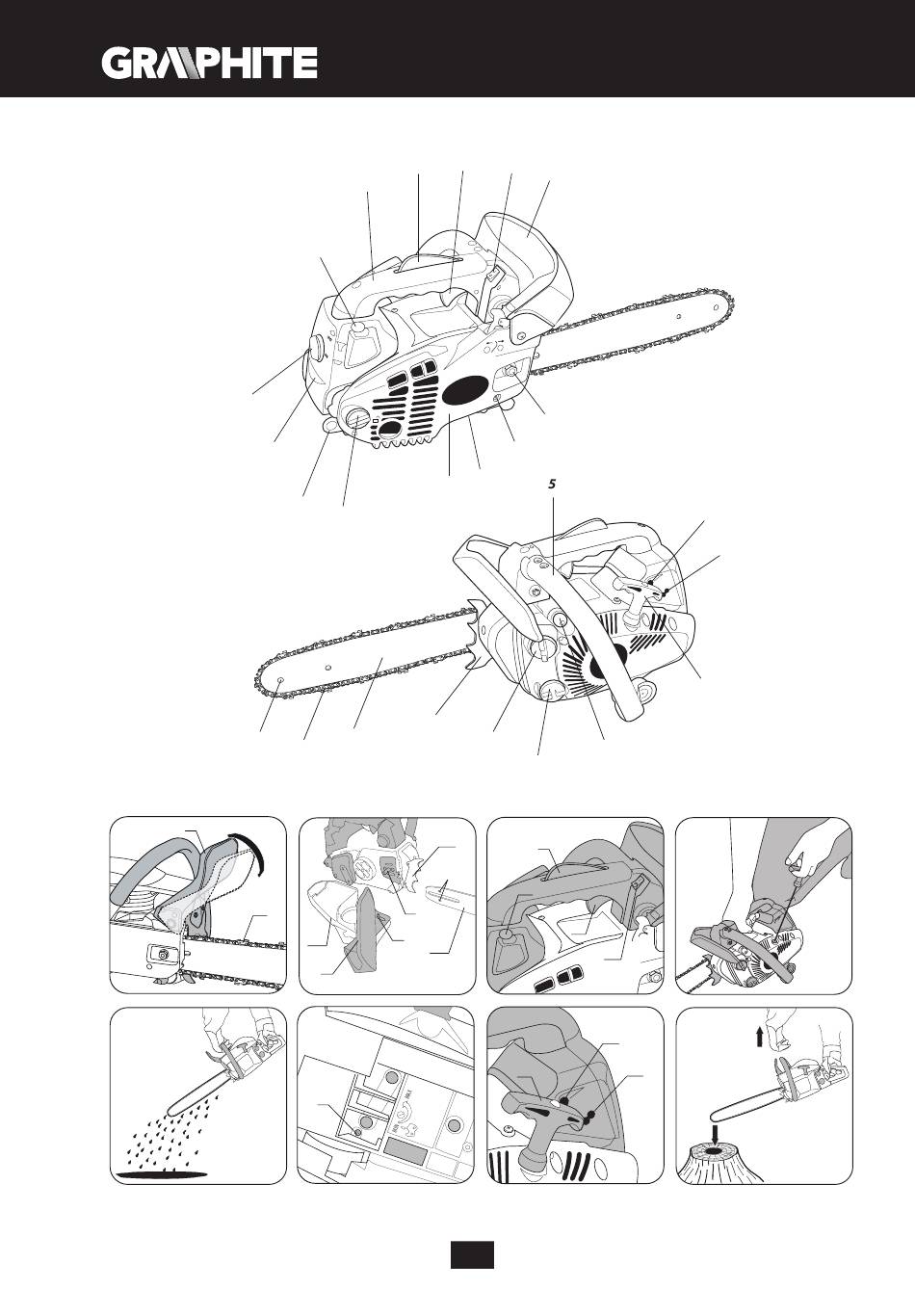 GRAPHITE

5