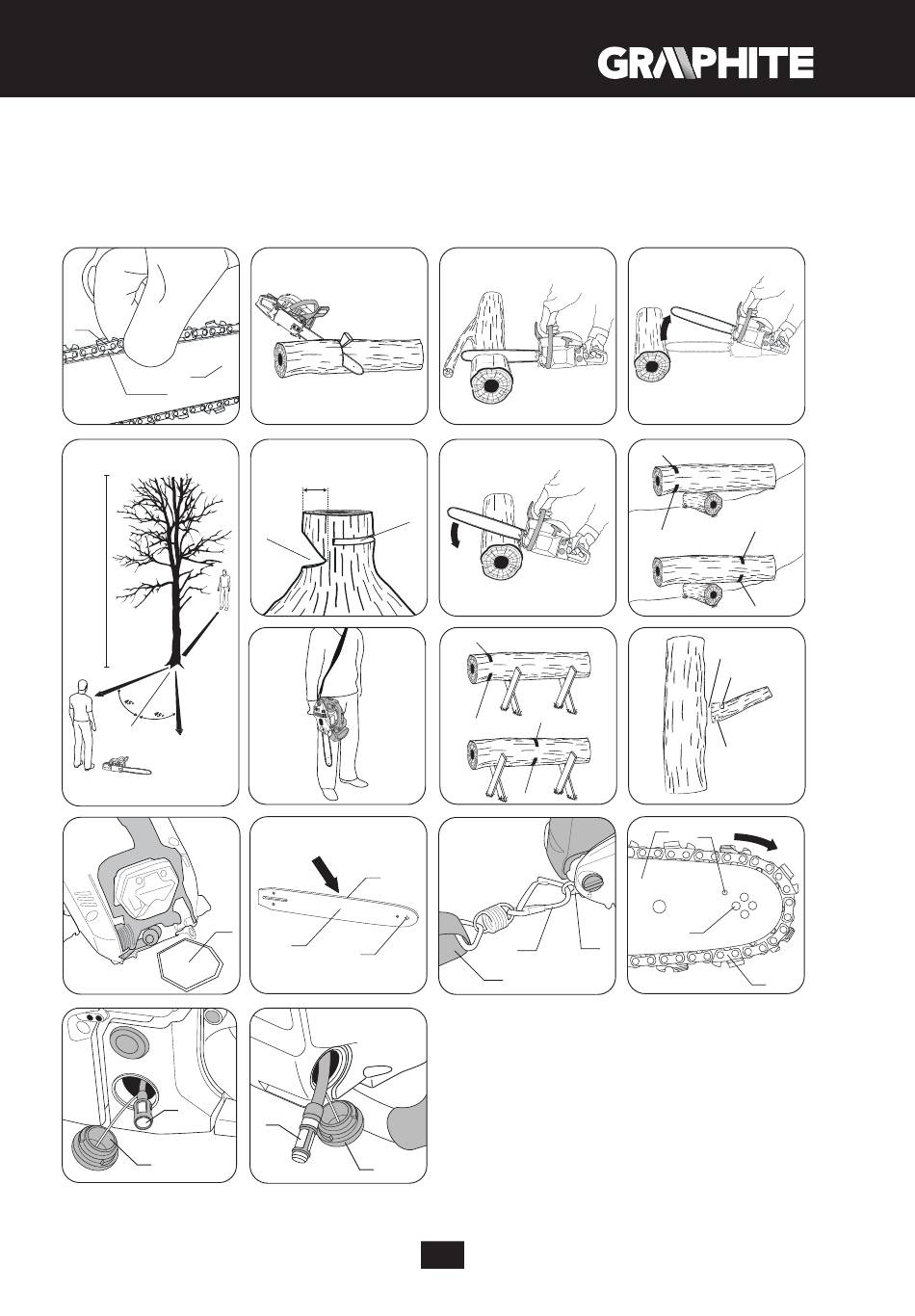 GRAPHITE