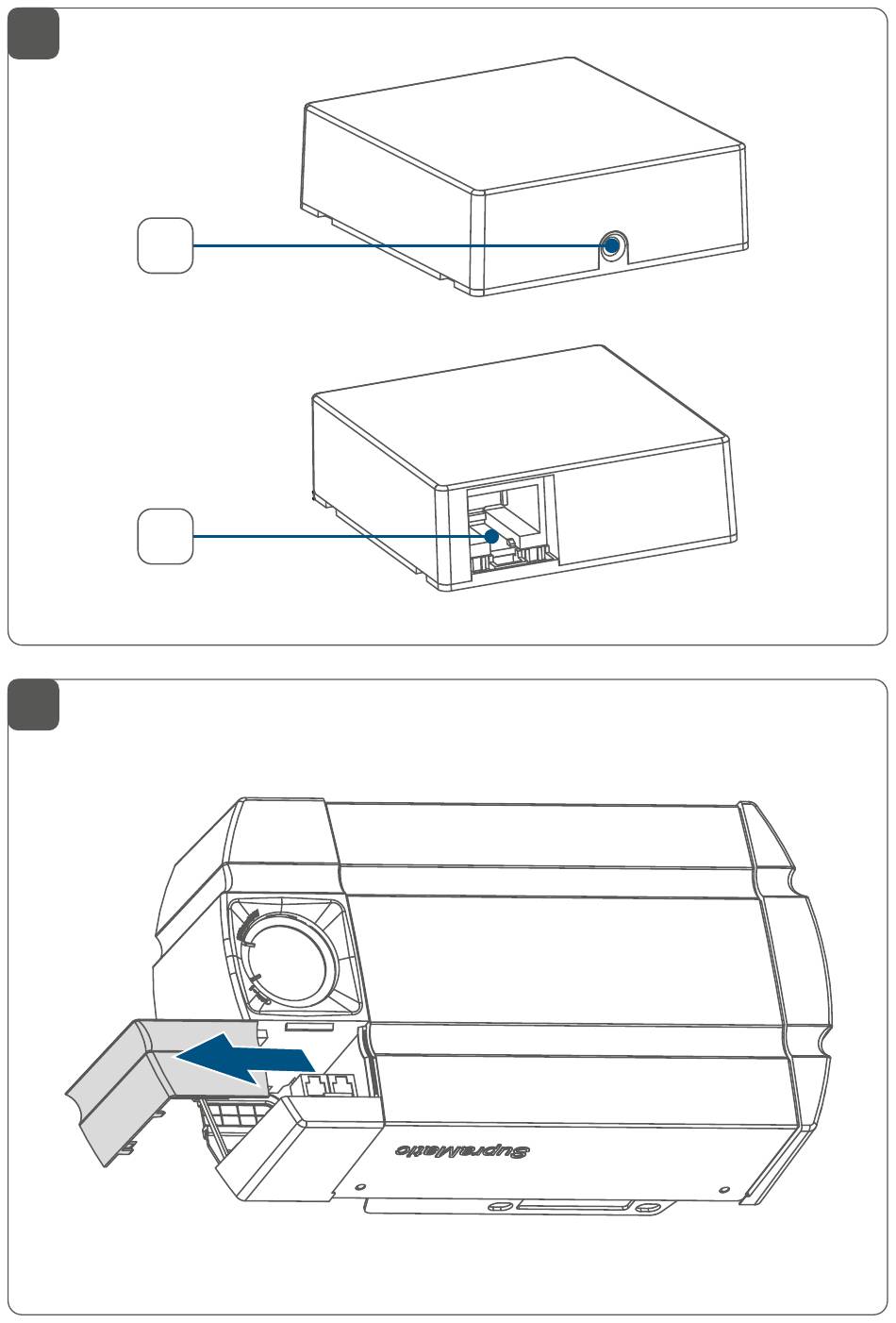 SupraMatic