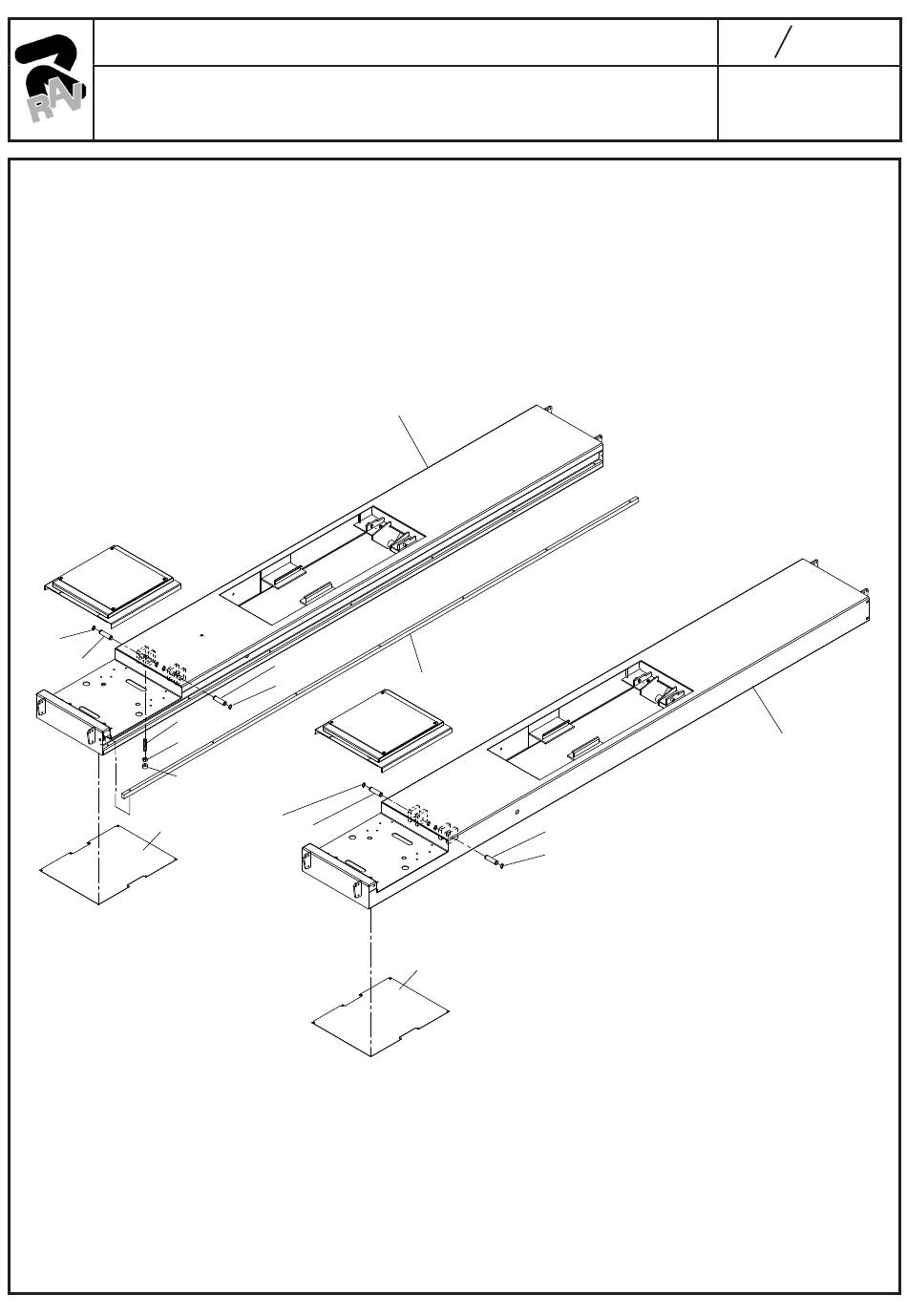 RAV

/