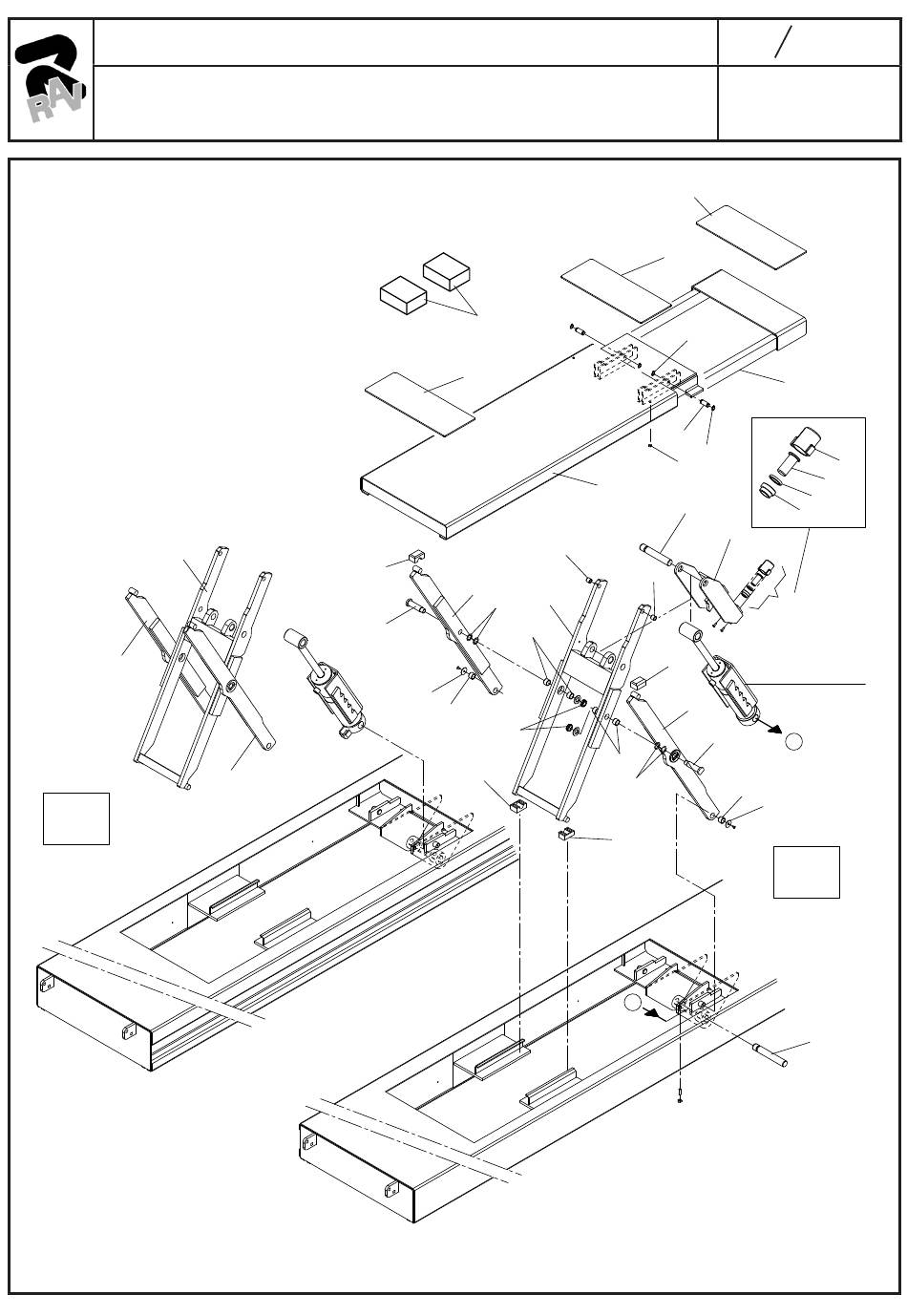 RAV

/