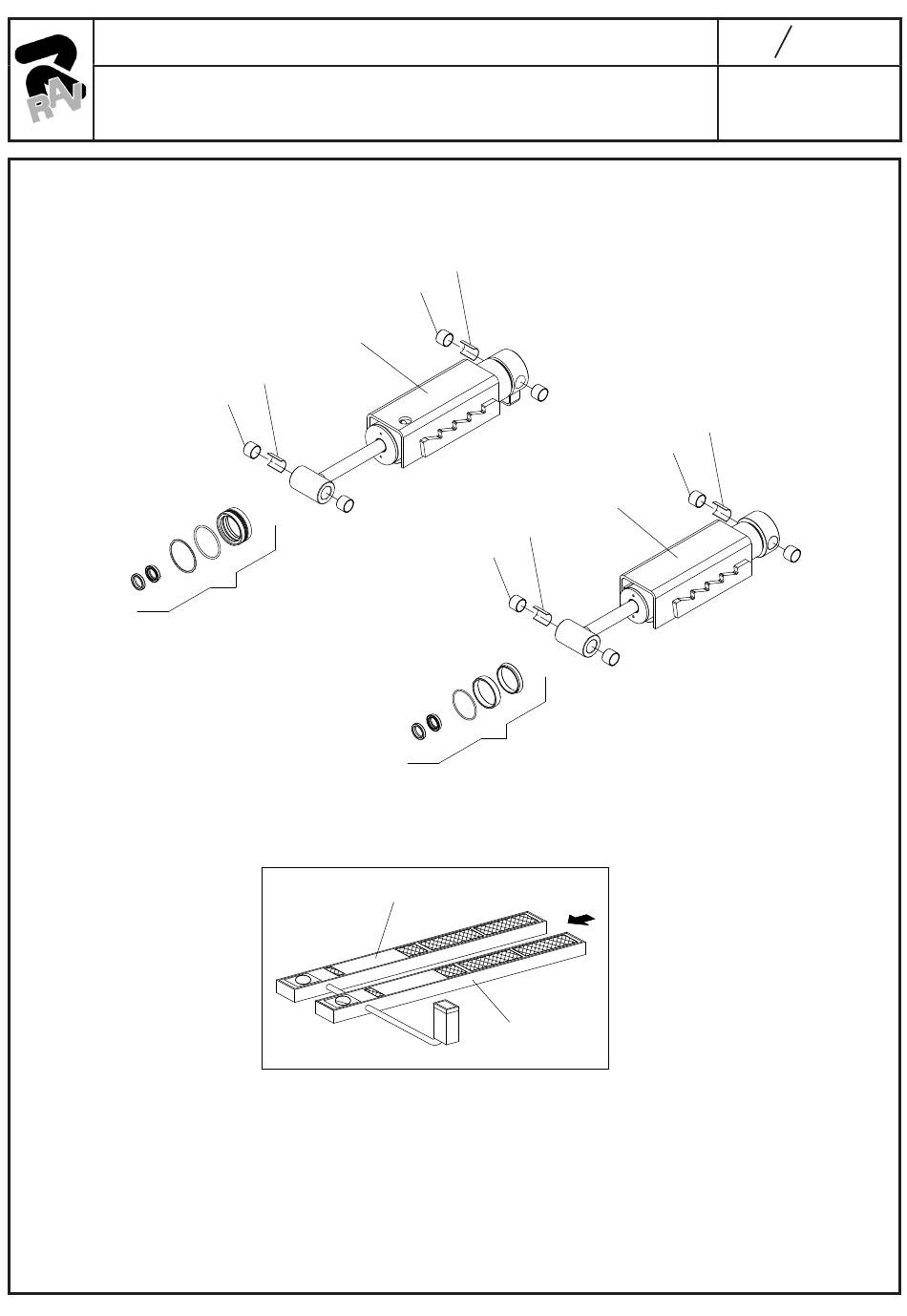 RAV

/