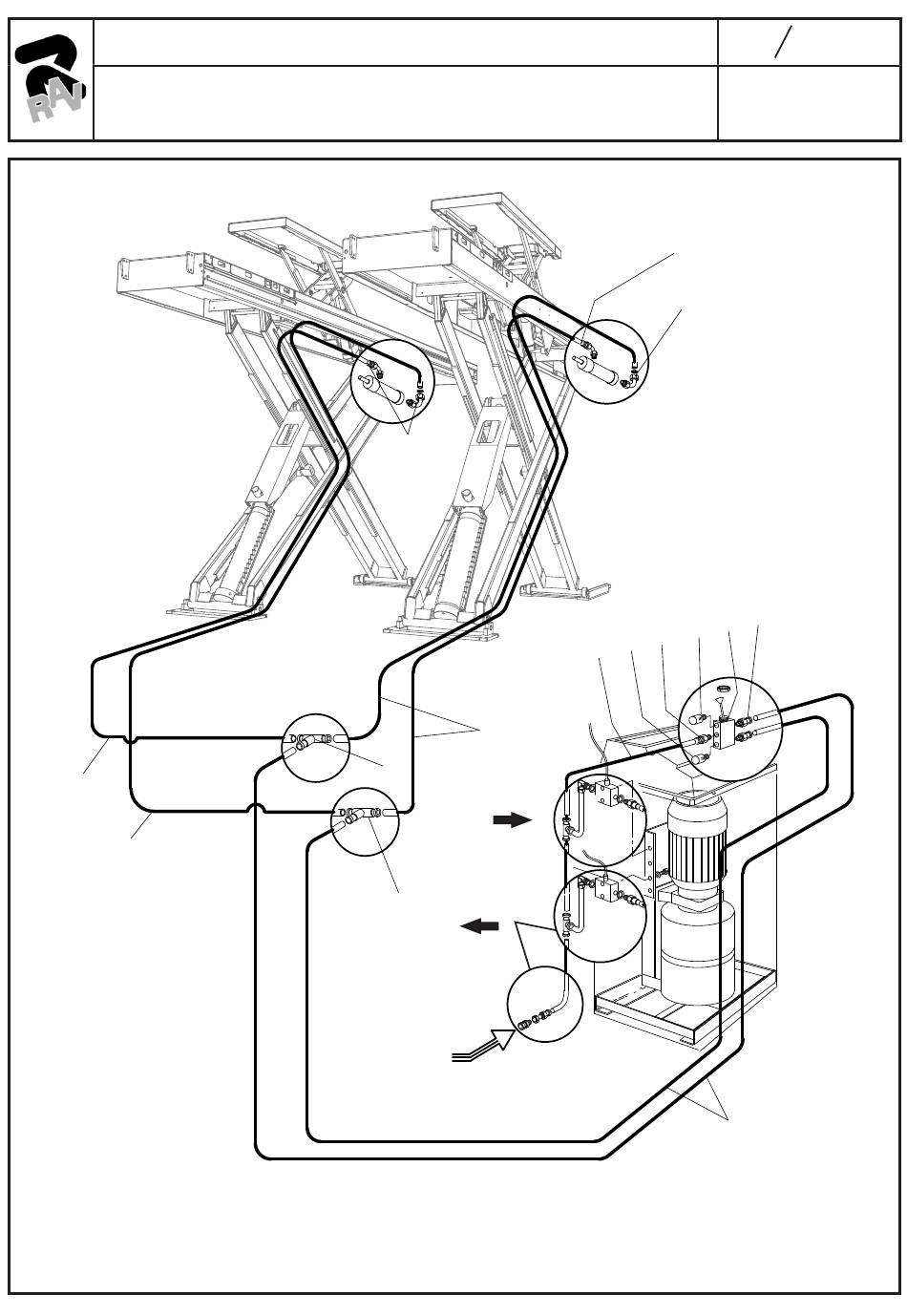 RAV

/