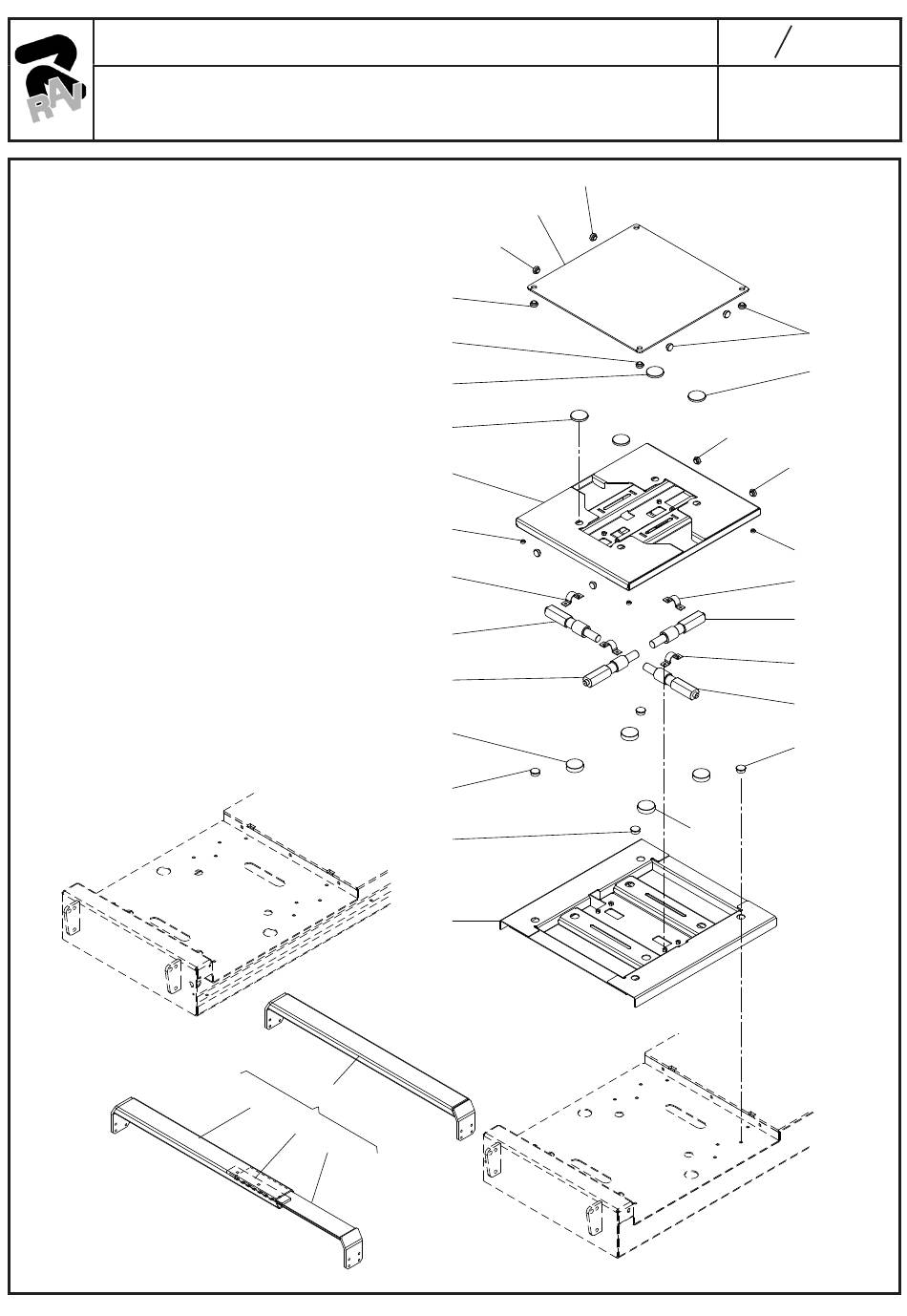 RAV

/