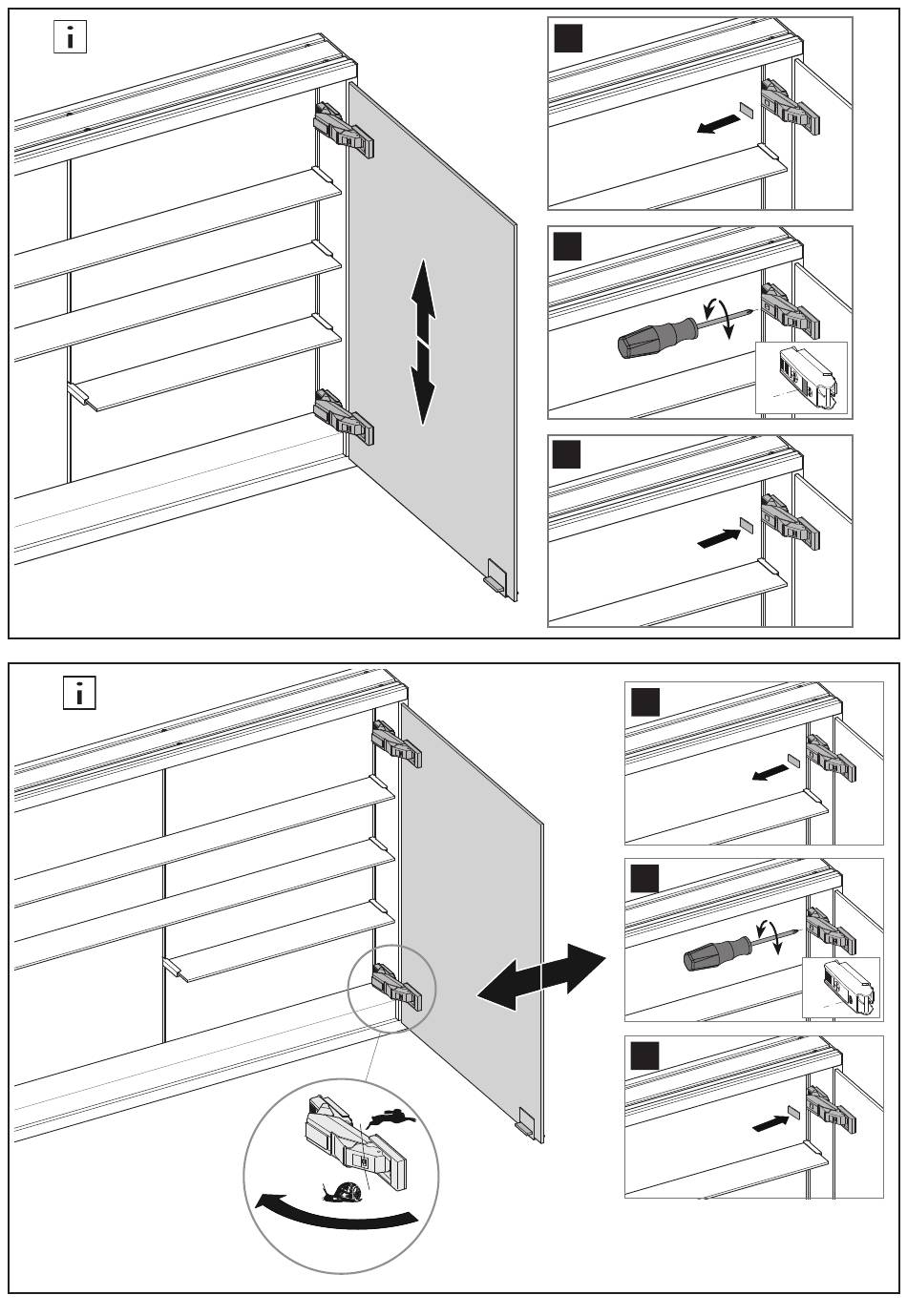 i

i