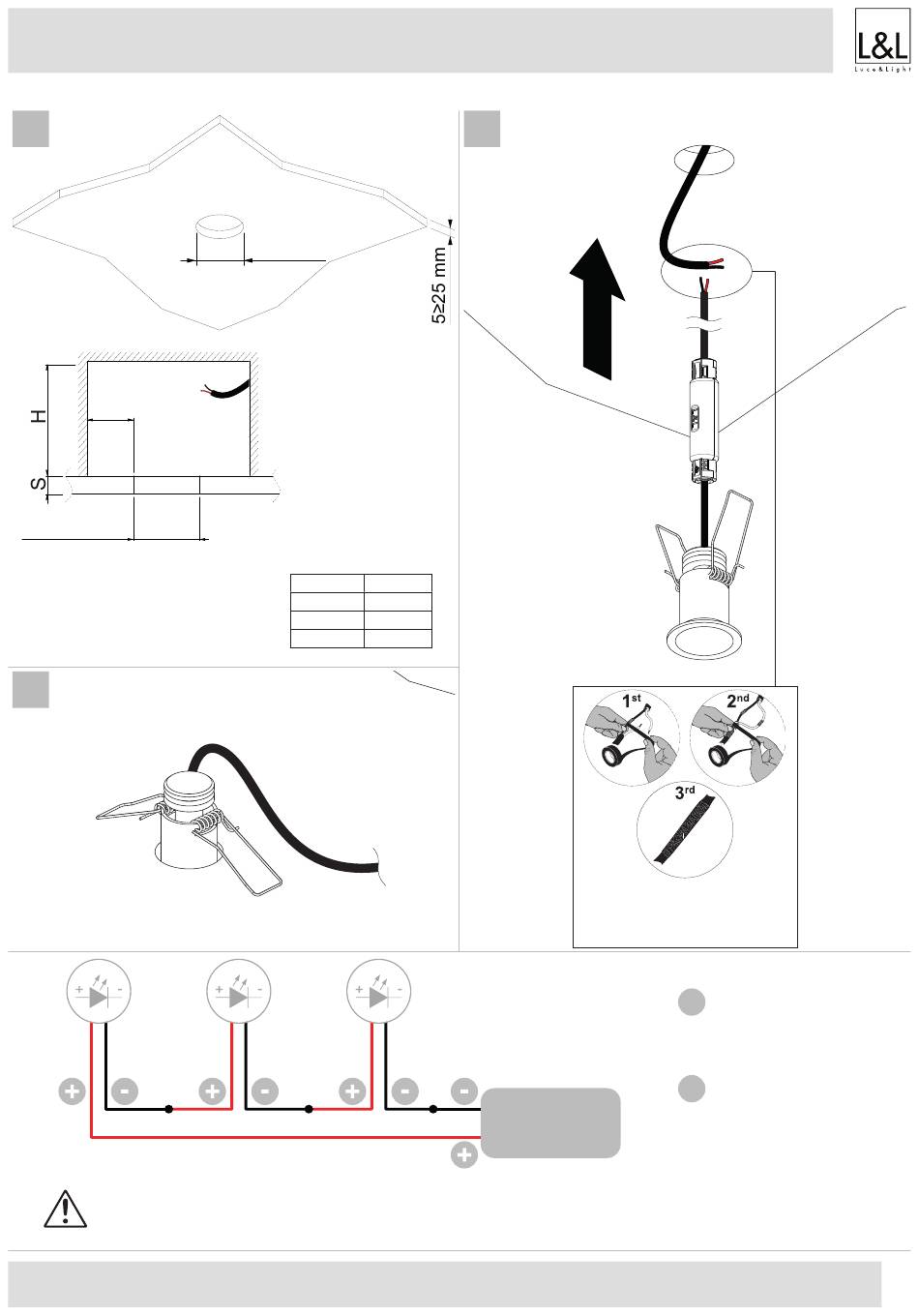 L&L
Luce&Light

5≥25 mm

H

S

1st

2nd

3rd

+ -

+ -

+ -

+

-

+

-

+

-

-

+