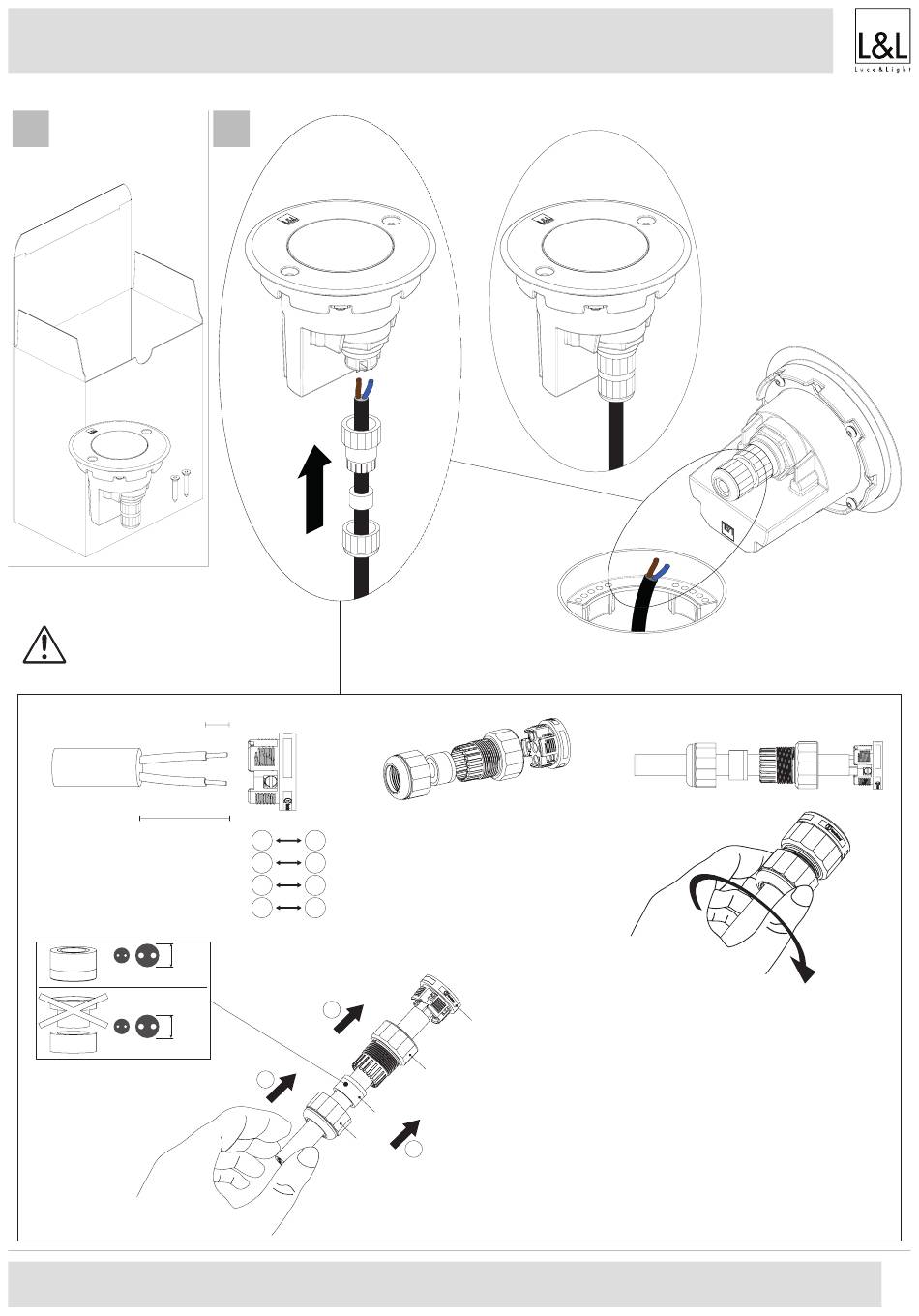 L&L
Luce&Light