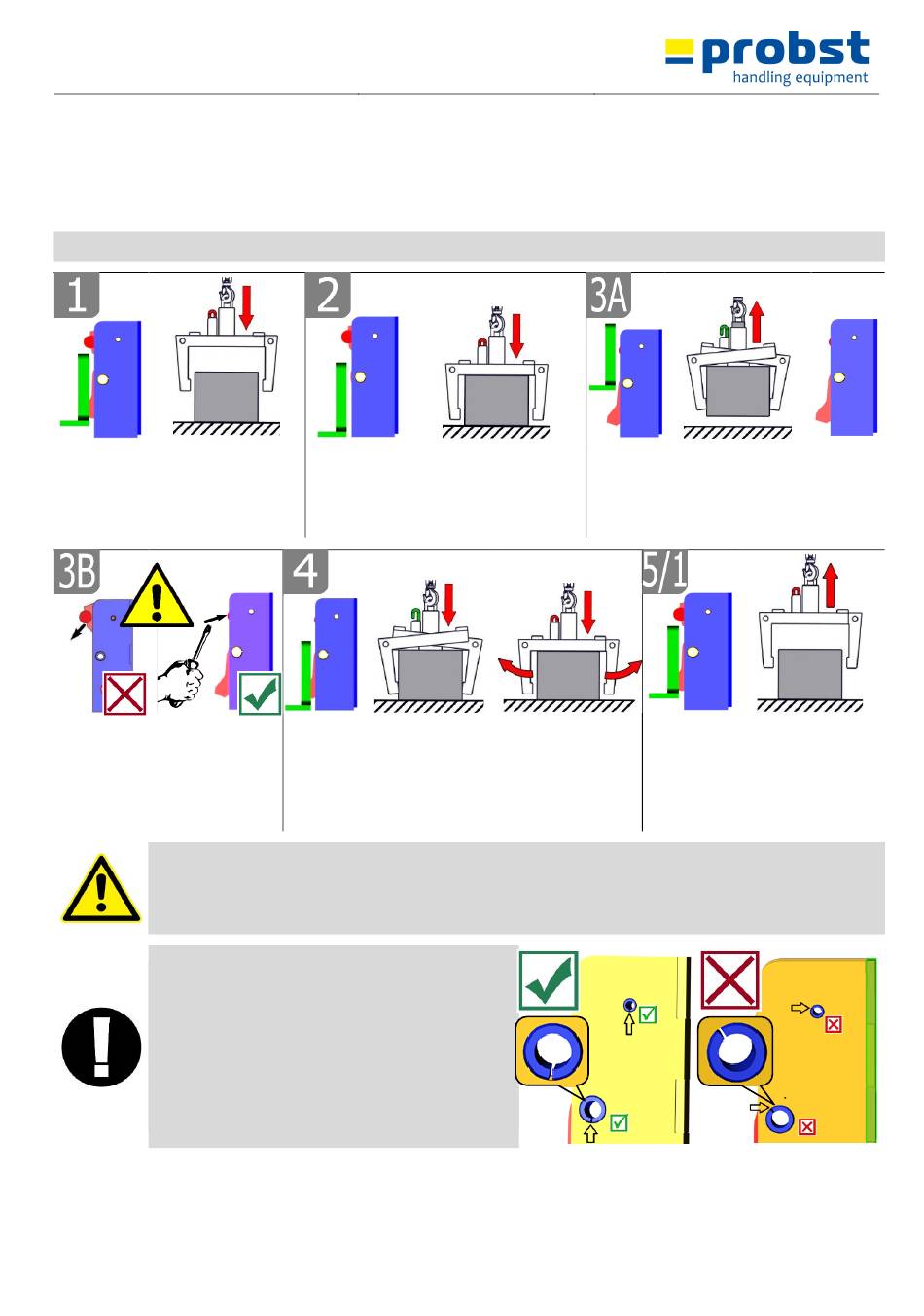 probst
handling equipment

1

2

3A

3B

4

5/1