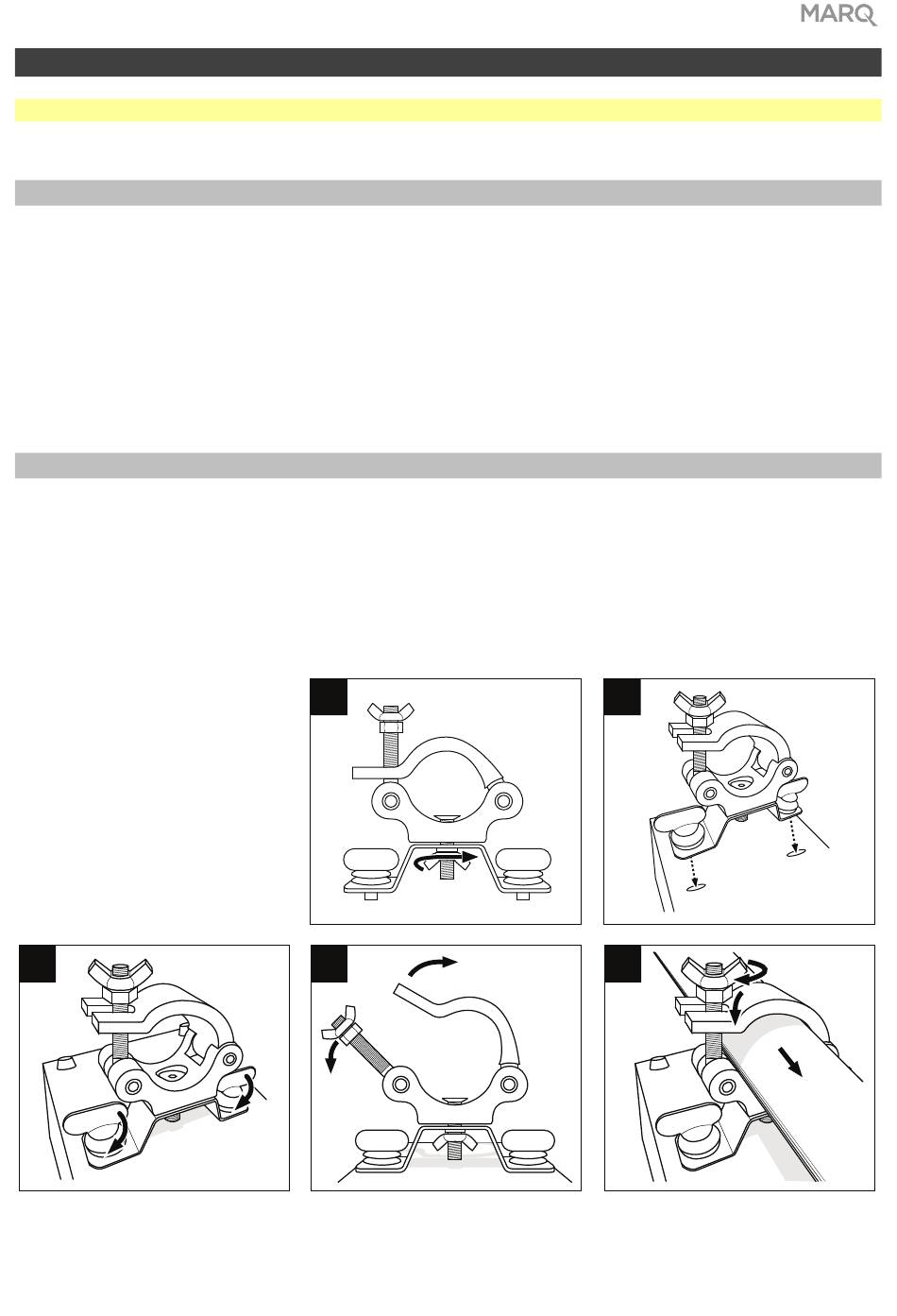 MARQ