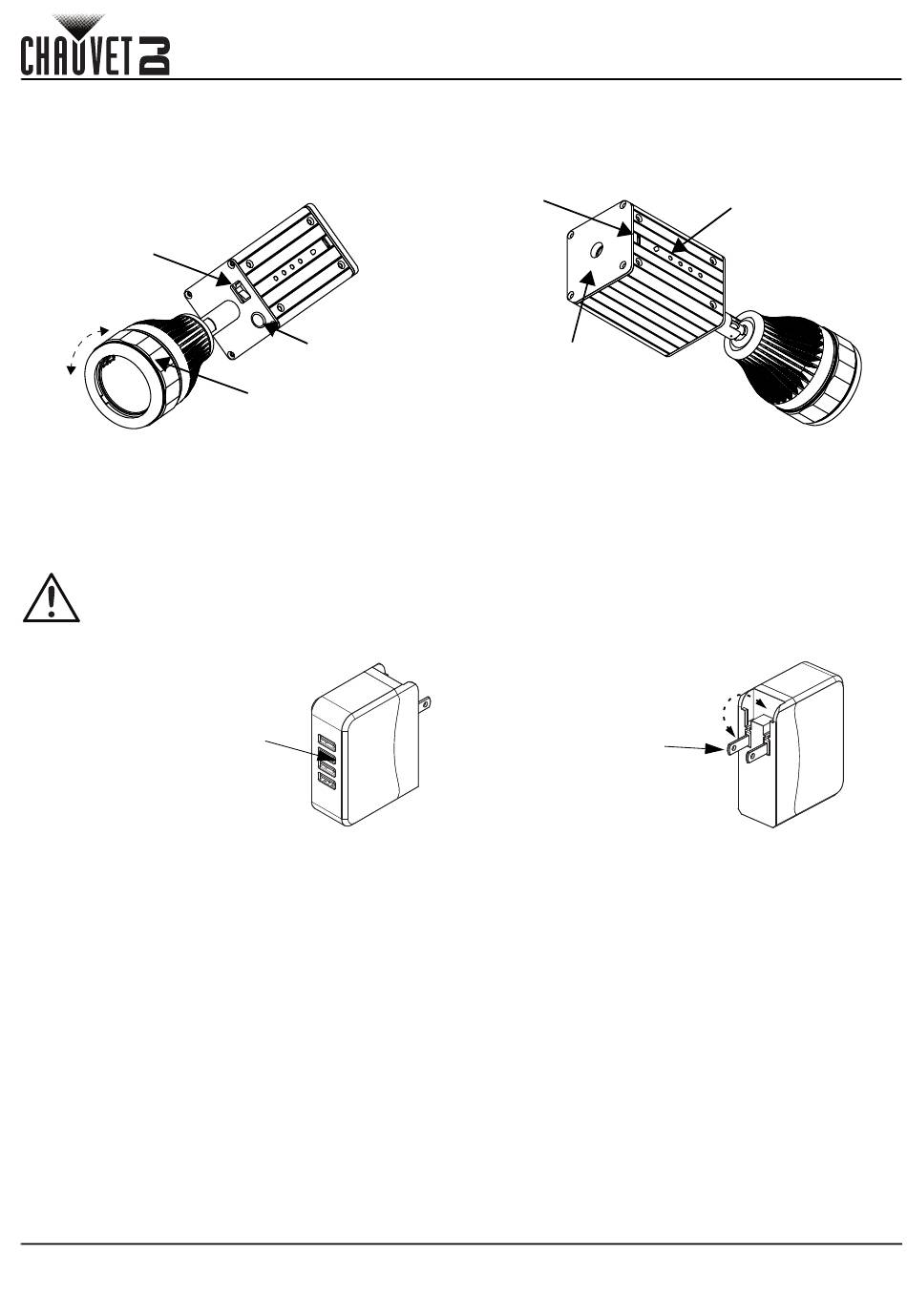 CHAUVET DJ