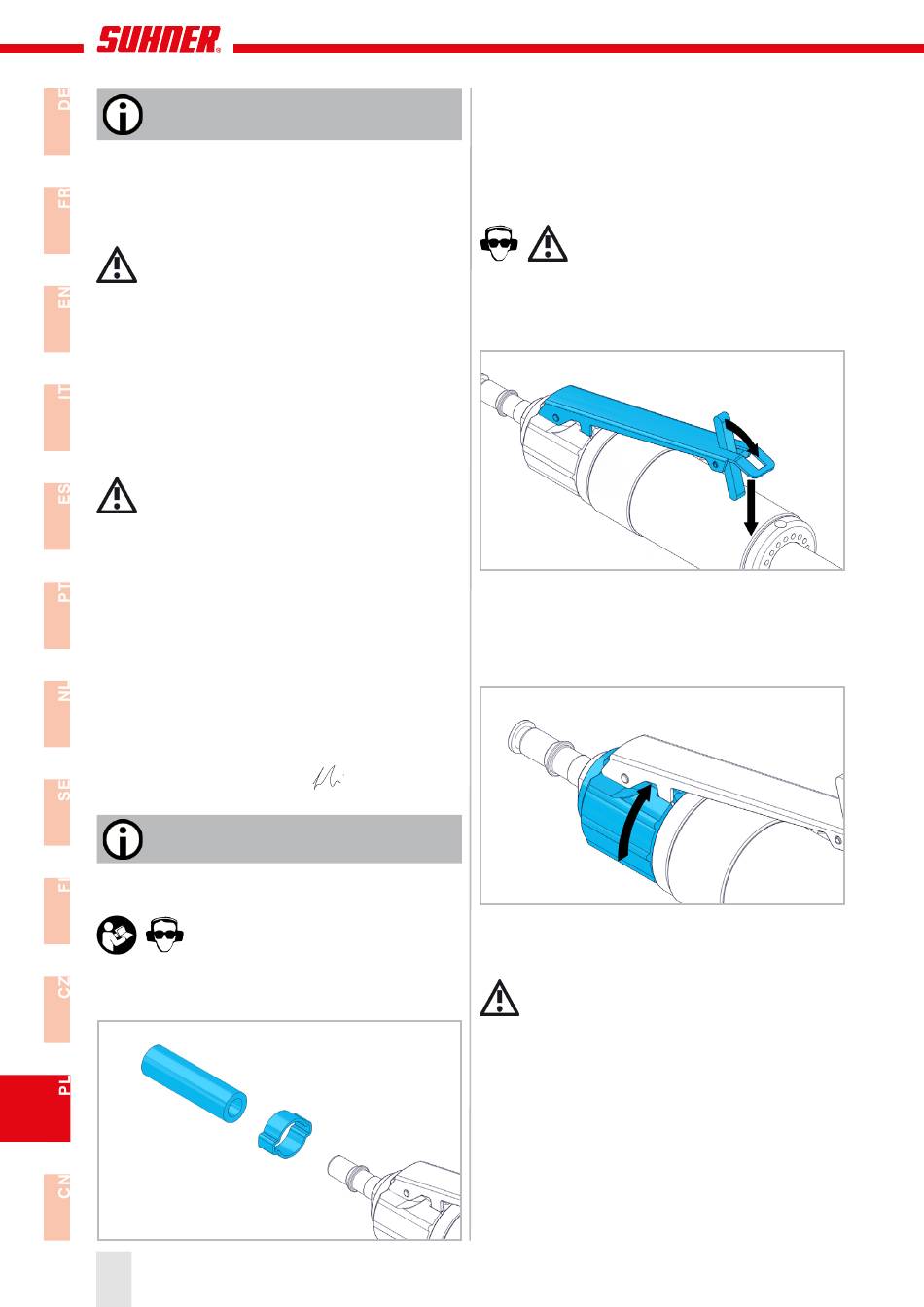 SUHNER®

DE

FR

EN

IT

ES

PT

NL

SE

FI

CZ

PL

CN