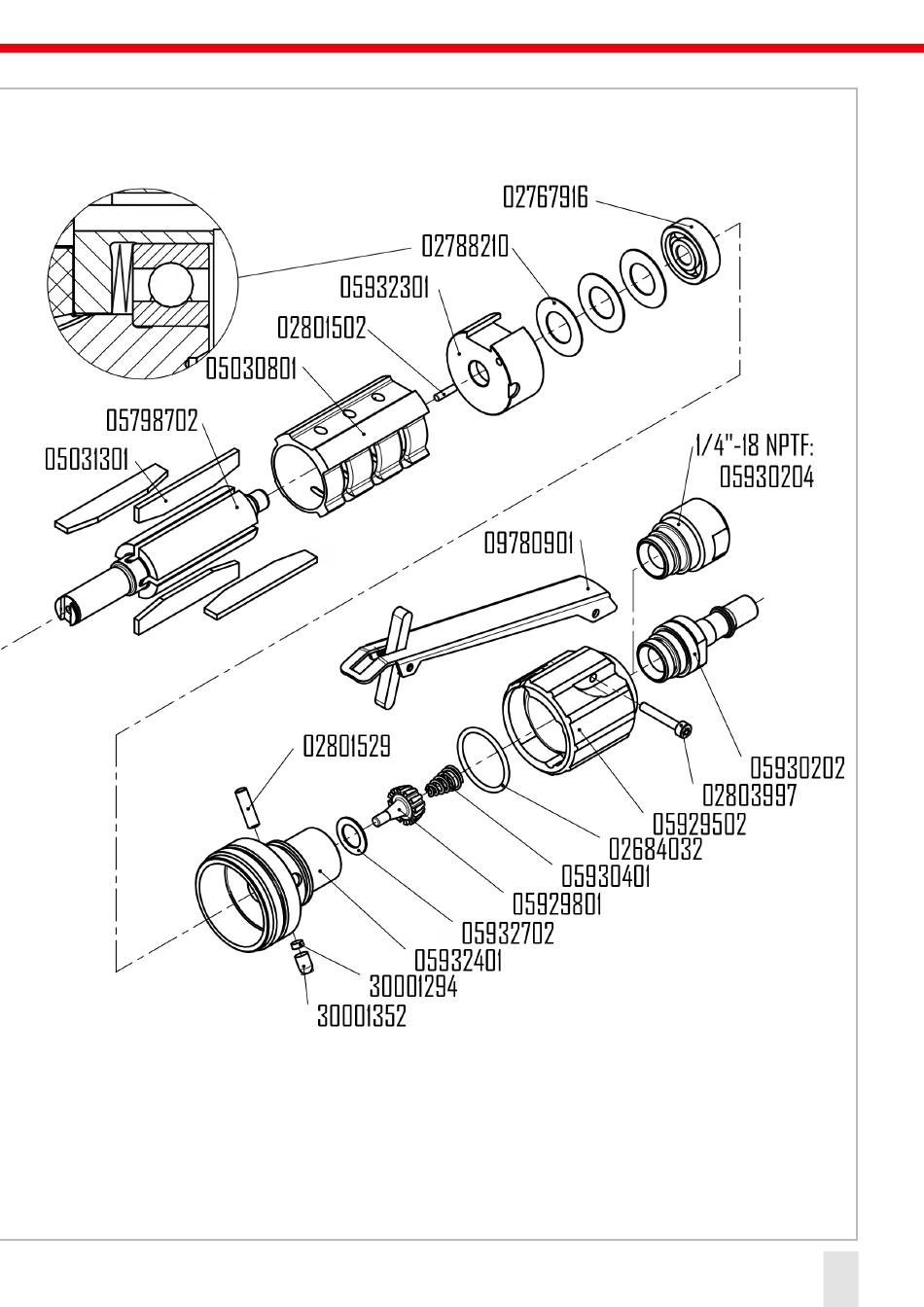 02767916
02788210
05932301
02801502
05030801
05798702
05031301
1/4"-18 NPTF:
05930204
09780901
02801529
05930202
02803997
05929502
02684032
05930401
05929801
05932702
05932401
30001294
30001352